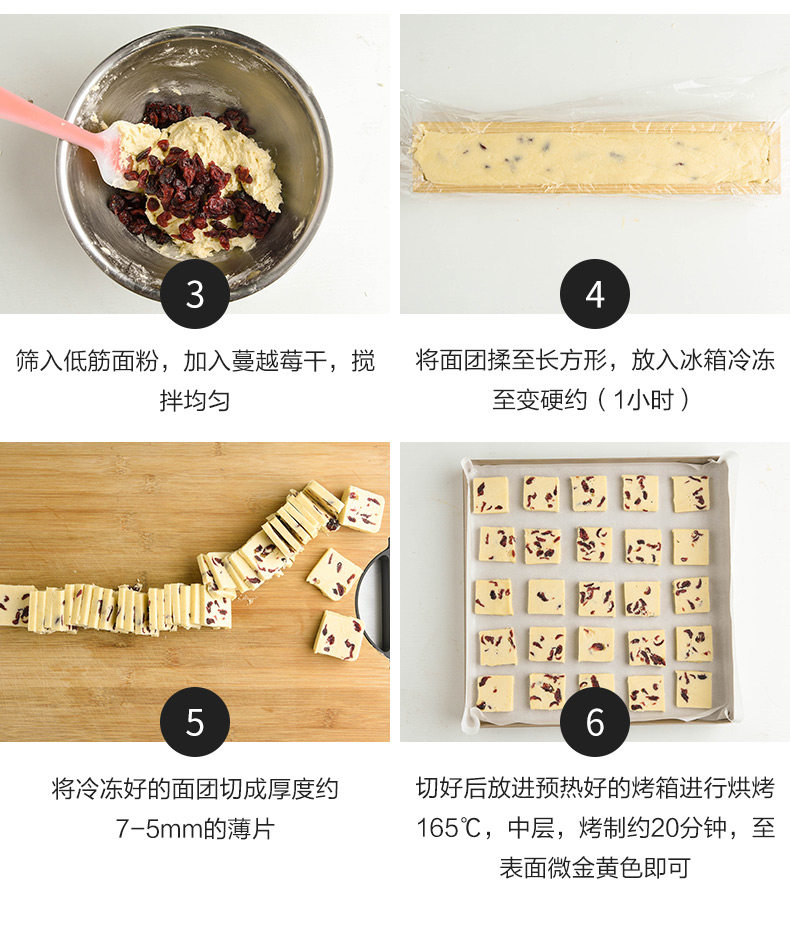 3

筛入低筋面粉，加入蔓越莓干，搅拌均匀

4

将面团揉至长方形，放入冰箱冷冻至变硬约（1小时）

5

将冷冻好的面团切成厚度约7-5mm的薄片

6

切好后放进预热好的烤箱进行烘烤165℃，中层，烤制约20分钟，至表面微金黄色即可