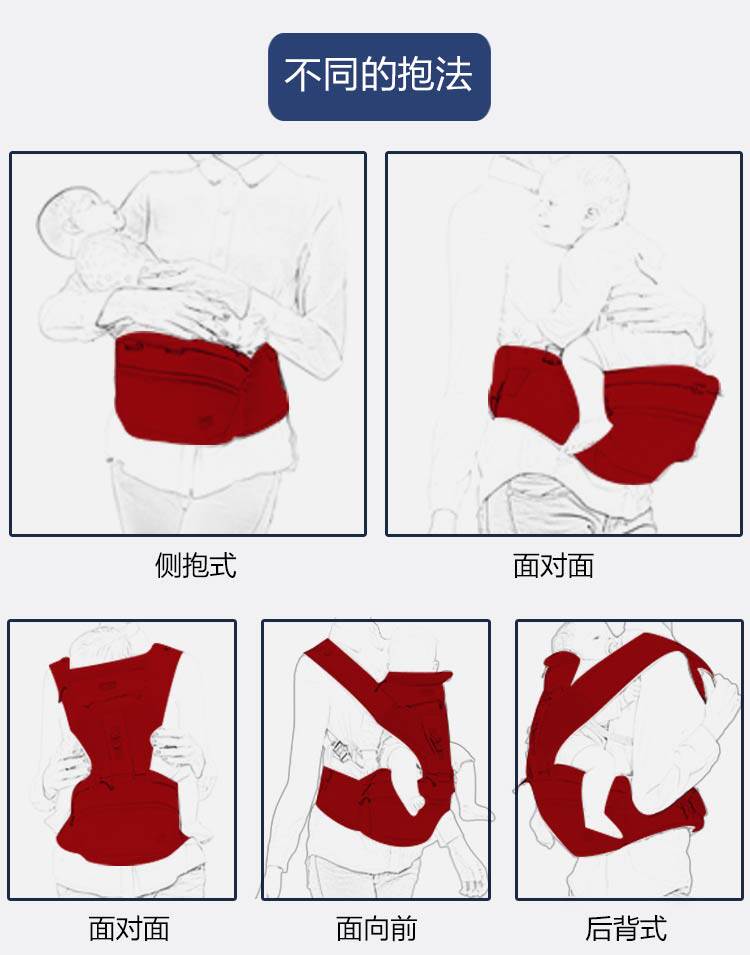 不同的抱法

侧抱式

面对面

面对面

面向前

后背式