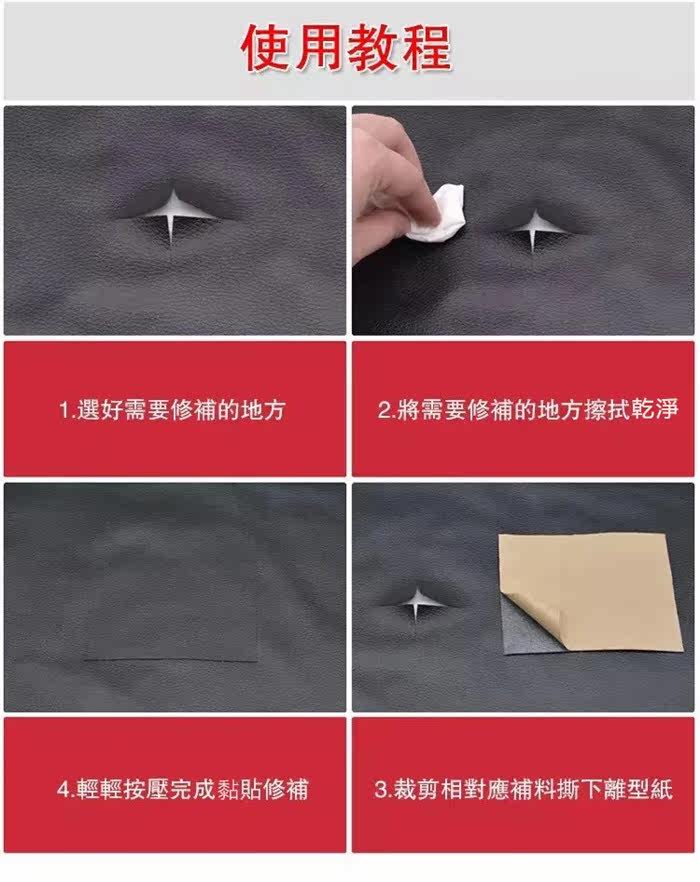 使用教程

1.選好需要修補的地方

2.將需要修補的地方擦拭乾淨

4.輕輕按壓完成黏貼修補

3.裁剪相對應補料撕下離型紙