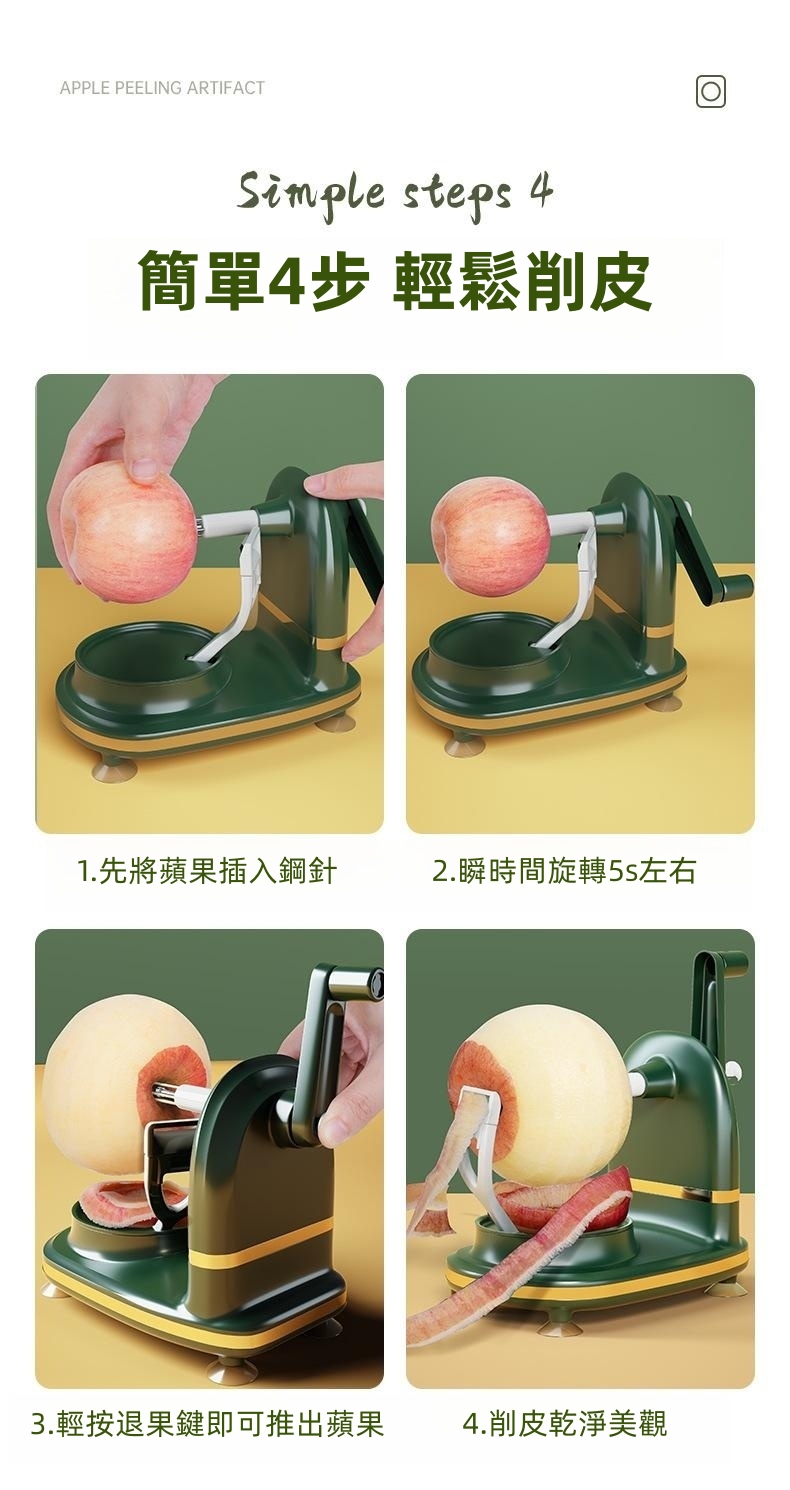 APPLE PEELING ARTIFACT

Simple steps 4

簡單4步 輕鬆削皮

1.先將蘋果插入鋼針

2.瞬時間旋轉5s左右

3.輕按退果鍵即可推出蘋果

4.削皮乾淨美觀