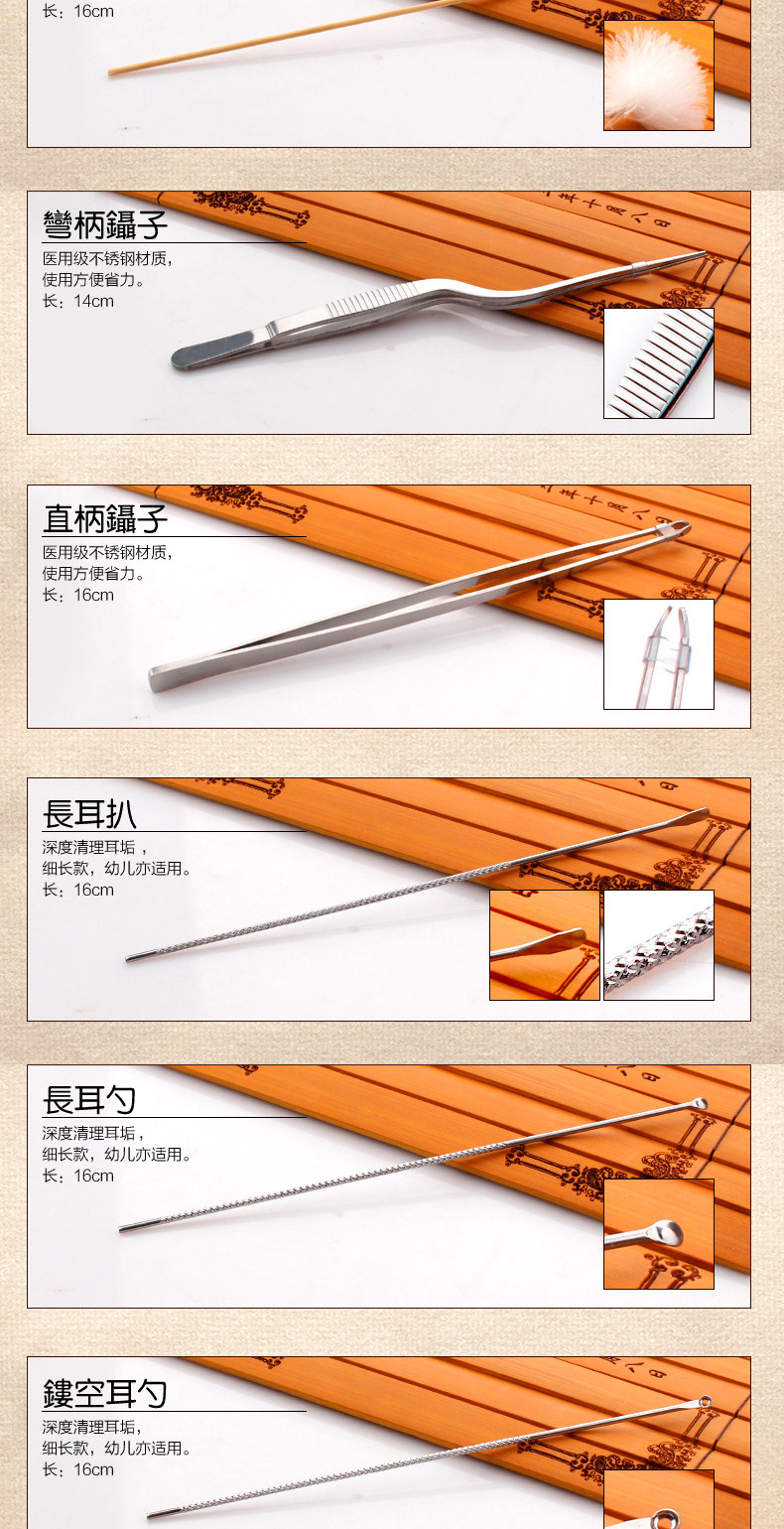 长：16cm

彎柄鑷子
医用级不锈钢材质，
使用方便省力。
长：14cm

直柄鑷子
医用级不锈钢材质，
使用方便省力。
长：16cm

長耳扒
深度清理耳垢，
细长款，幼儿亦适用。
长：16cm

長耳勺
深度清理耳垢，
细长款，幼儿亦适用。
长：16cm

鏤空耳勺
深度清理耳垢，
细长款，幼儿亦适用。
长：16cm