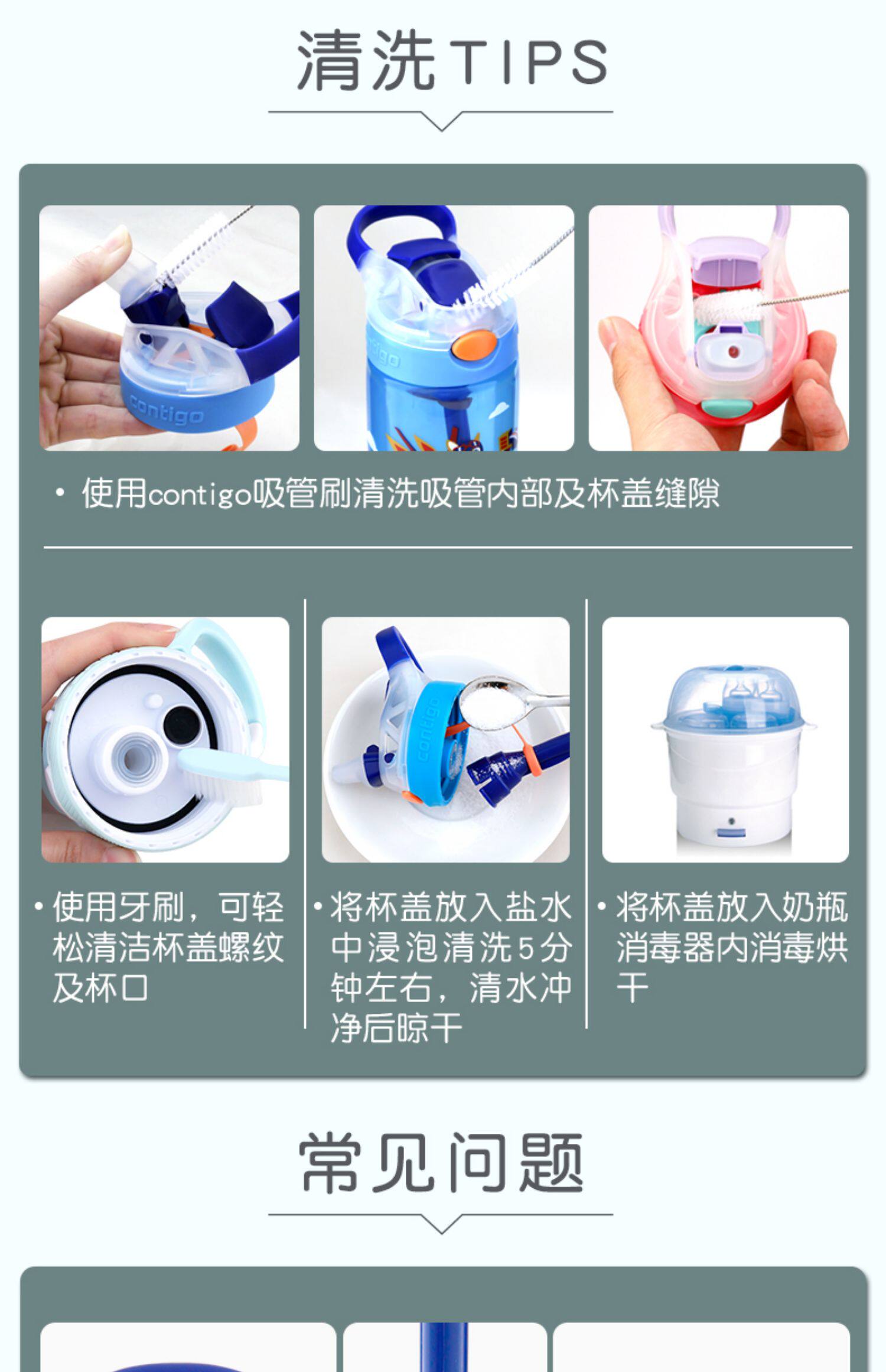 清洗TIPS

contigo

contigo

• 使用contigo吸管刷清洗吸管内部及杯盖缝隙

contigo

• 使用牙刷，可轻松清洁杯盖螺纹及杯口

• 将杯盖放入盐水中浸泡清洗5分钟左右，清水冲净后晾干

• 将杯盖放入奶瓶消毒器内消毒烘干

常见问题