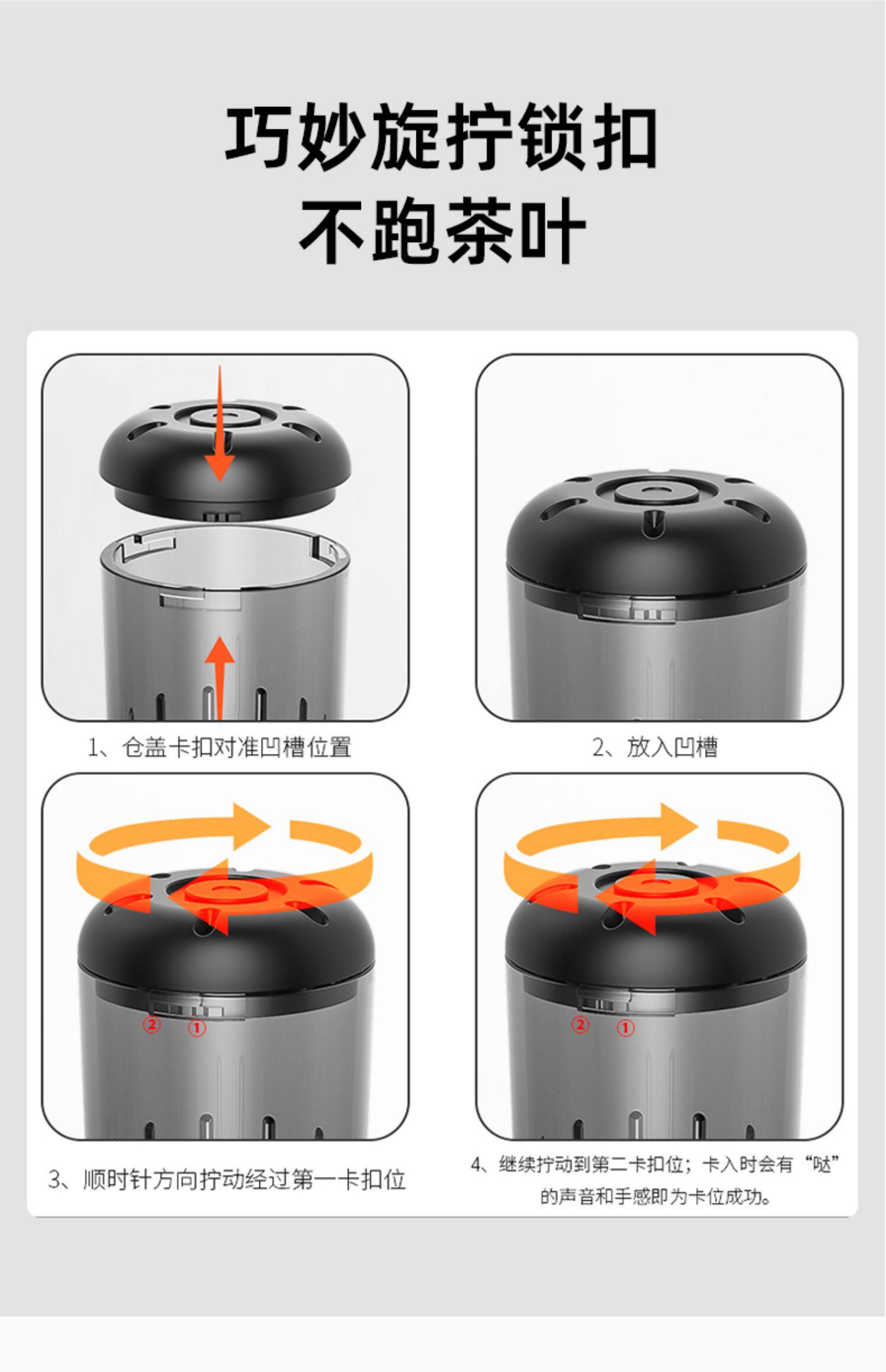 巧妙旋拧锁扣
不跑茶叶

1、仓盖卡扣对准凹槽位置

2、放入凹槽

②
①

3、顺时针方向拧动经过第一卡扣位

②
①

4、继续拧动到第二卡扣位；卡入时会有“哒”的声音和手感即为卡位成功。