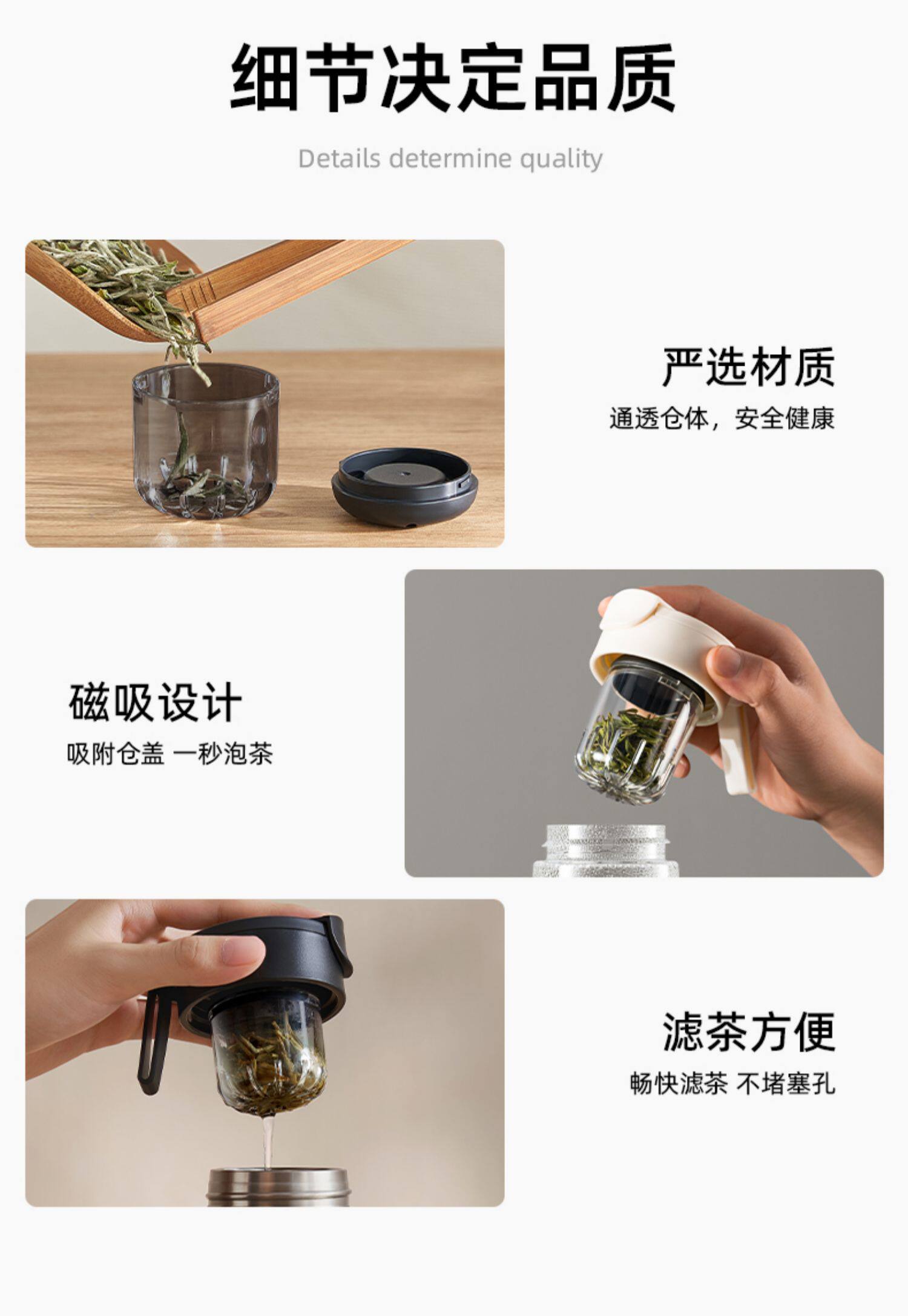 细节决定品质

Details determine quality

严选材质

通透仓体，安全健康

磁吸设计

吸附仓盖 一秒泡茶

滤茶方便

畅快滤茶 不堵塞孔