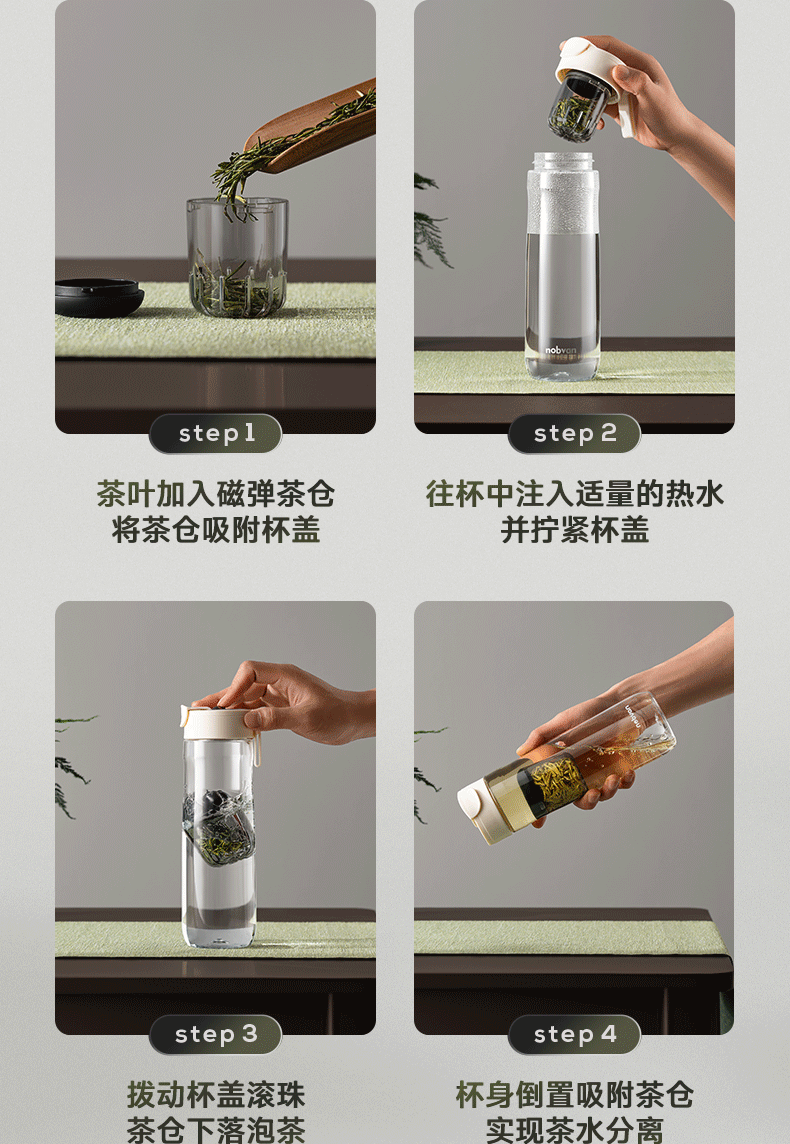 step 1

茶叶加入磁弹茶仓
将茶仓吸附杯盖

nobvan

step 2

往杯中注入适量的热水
并拧紧杯盖

step 3

拨动杯盖滚珠
茶仓下落泡茶

nobvan

step 4

杯身倒置吸附茶仓
实现茶水分离