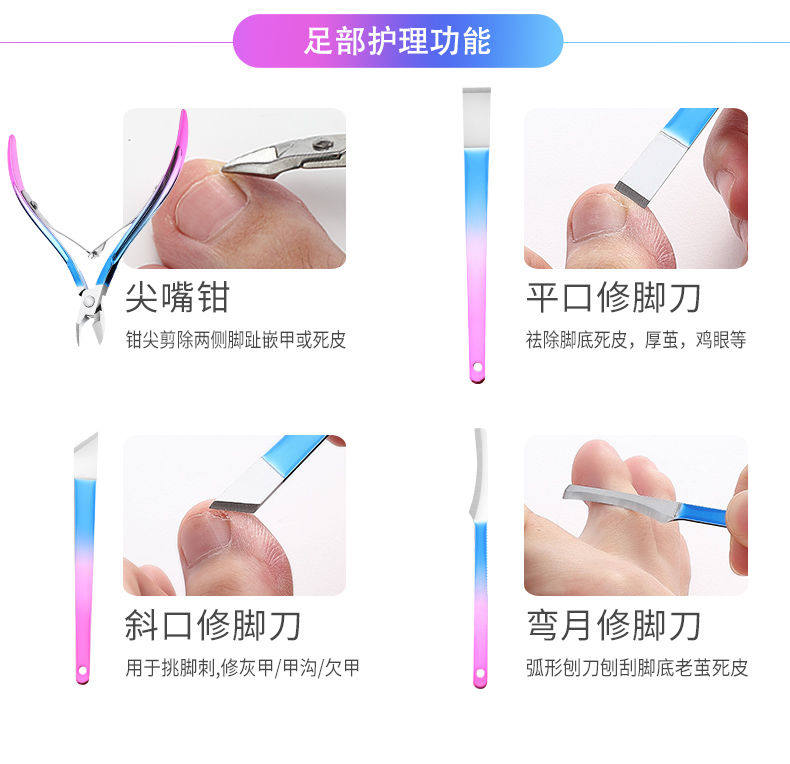 足部护理功能

尖嘴钳

钳尖剪除两侧脚趾嵌甲或死皮

平口修脚刀

祛除脚底死皮，厚茧，鸡眼等

斜口修脚刀

用于挑脚刺,修灰甲/甲沟/欠甲

弯月修脚刀

弧形刨刀刨刮脚底老茧死皮