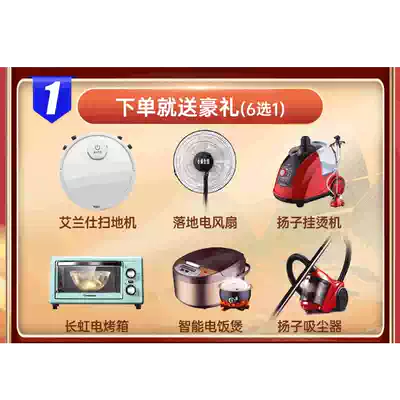 1

下单就送豪礼(6选1)

艾兰仕扫地机
落地电风扇
扬子挂烫机
长虹电烤箱
智能电饭煲
扬子吸尘器