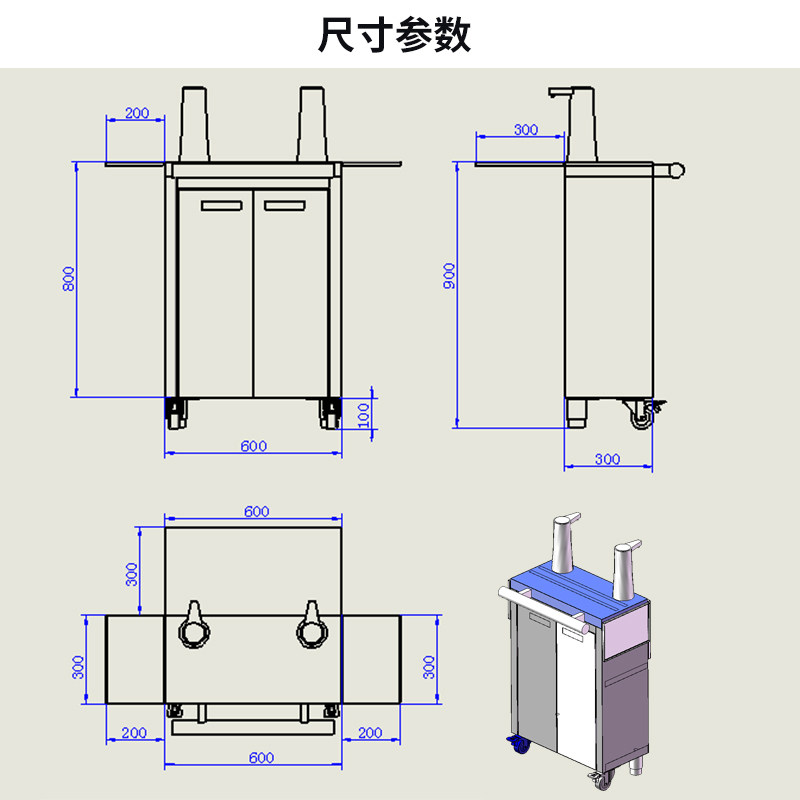 尺寸参数

200
800
100
600
300
900
300
600
300
300
300
200
200
600