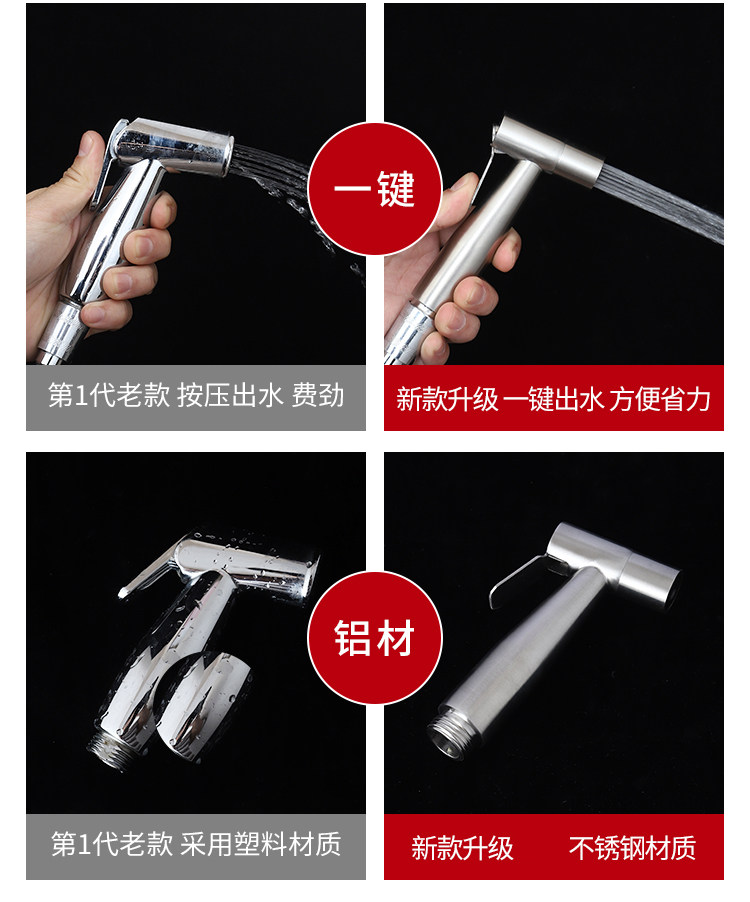 一键

第1代老款 按压出水 费劲

新款升级 一键出水 方便省力

铝材

第1代老款 采用塑料材质

新款升级 不锈钢材质