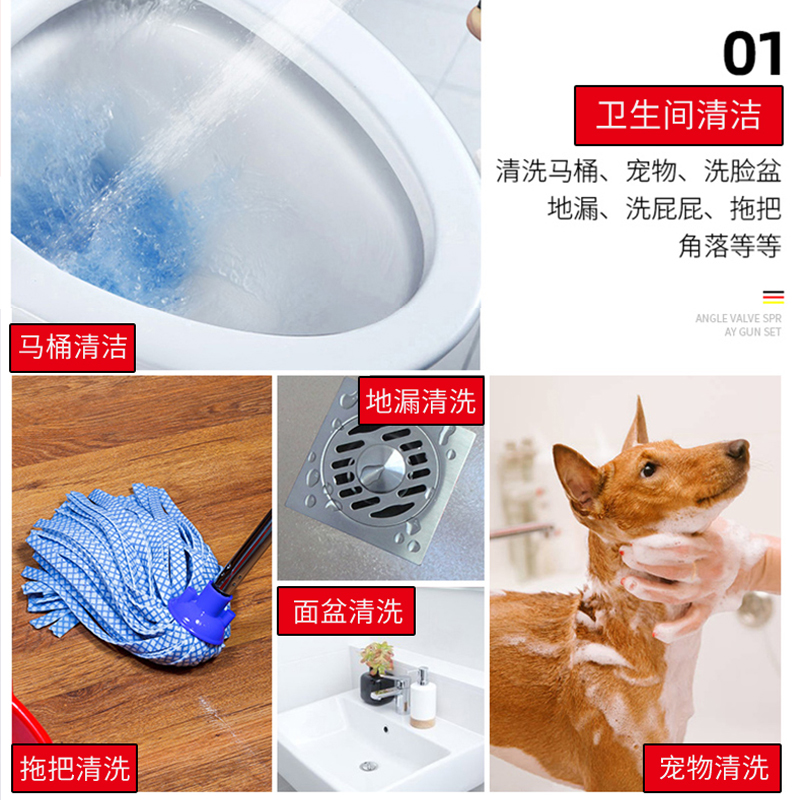 01

卫生间清洁

清洗马桶、宠物、洗脸盆
地漏、洗屁屁、拖把
角落等等

ANGLE VALVE SPR
AY GUN SET

马桶清洁

地漏清洗

面盆清洗

拖把清洗

宠物清洗