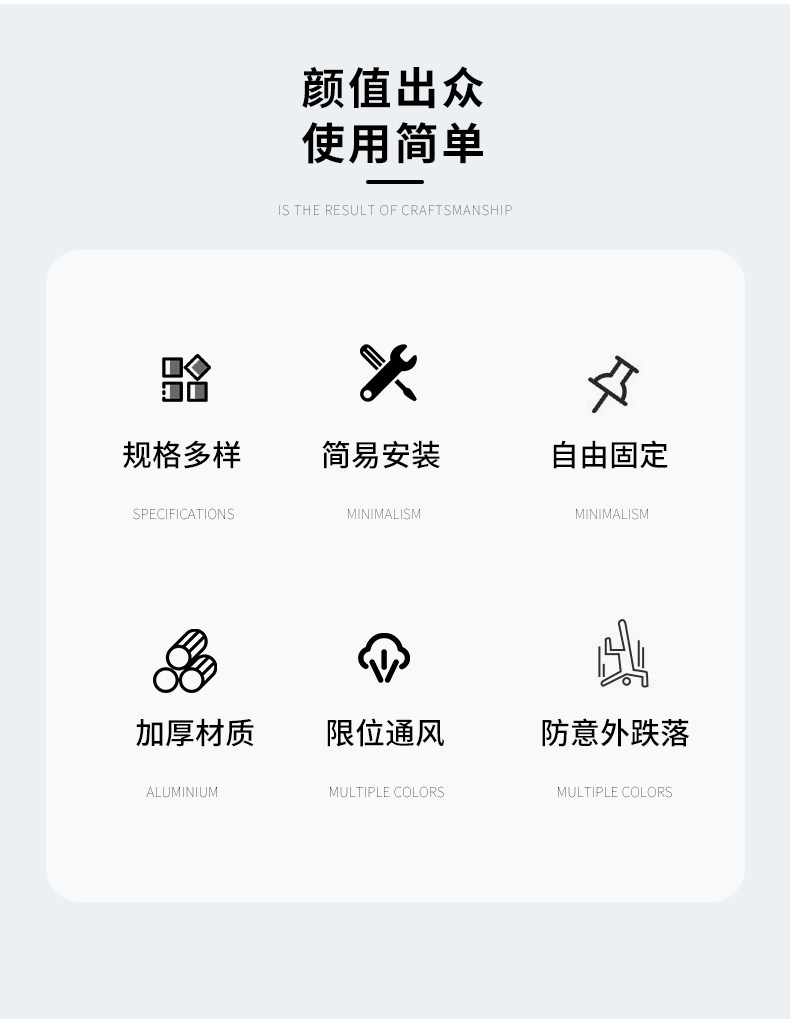 颜值出众
使用简单

IS THE RESULT OF CRAFTSMANSHIP

规格多样

SPECIFICATIONS

简易安装

MINIMALISM

自由固定

MINIMALISM

加厚材质

ALUMINIUM

限位通风

MULTIPLE COLORS

防意外跌落

MULTIPLE COLORS