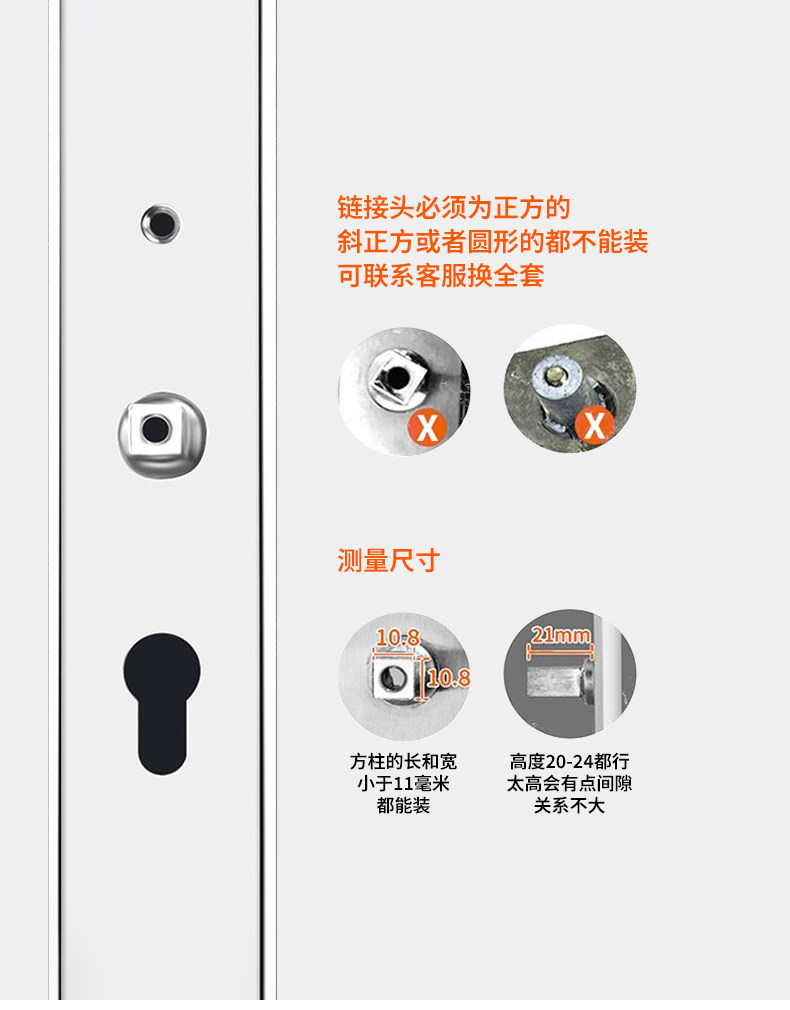 链接头必须为正方的
斜正方或者圆形的都不能装
可联系客服换全套

X

X

测量尺寸

10.8

10.8

21mm

方柱的长和宽
小于11毫米
都能装

高度20-24都行
太高会有点间隙
关系不大