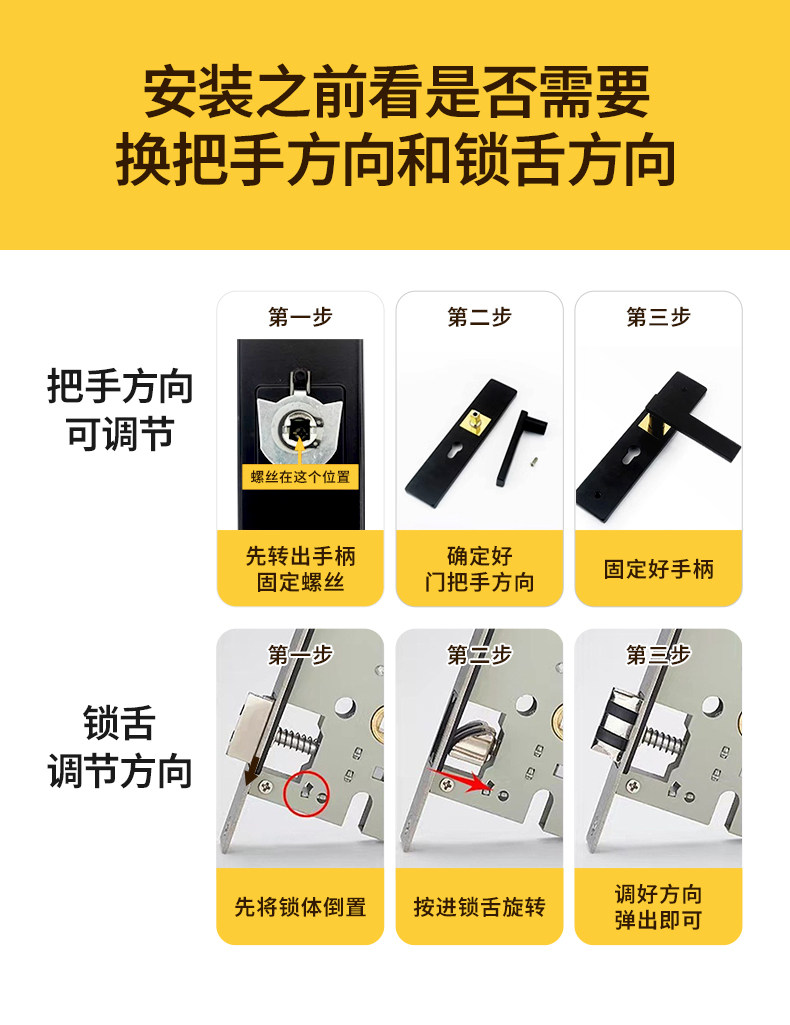 安装之前看是否需要
换把手方向和锁舌方向

把手方向
可调节

第一步

螺丝在这个位置

先转出手柄
固定螺丝

第二步

确定好
门把手方向

第三步

固定好手柄

锁舌
调节方向

第一步

先将锁体倒置

第二步

按进锁舌旋转

第三步

调好方向
弹出即可