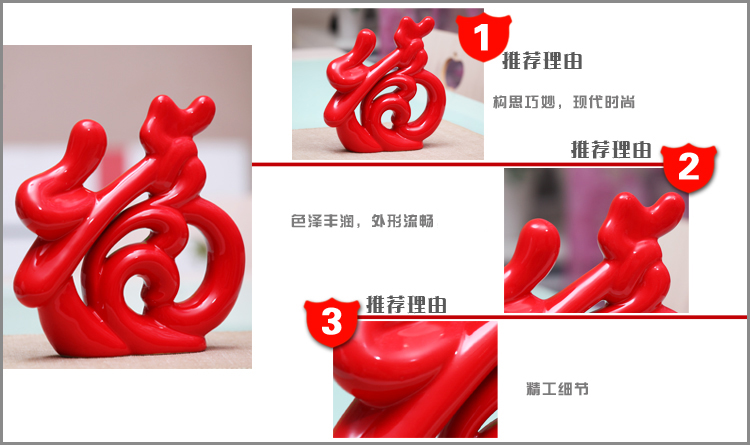 1
推荐理由
构思巧妙，现代时尚

推荐理由
2
色泽丰润，外形流畅

3
推荐理由
精工细节