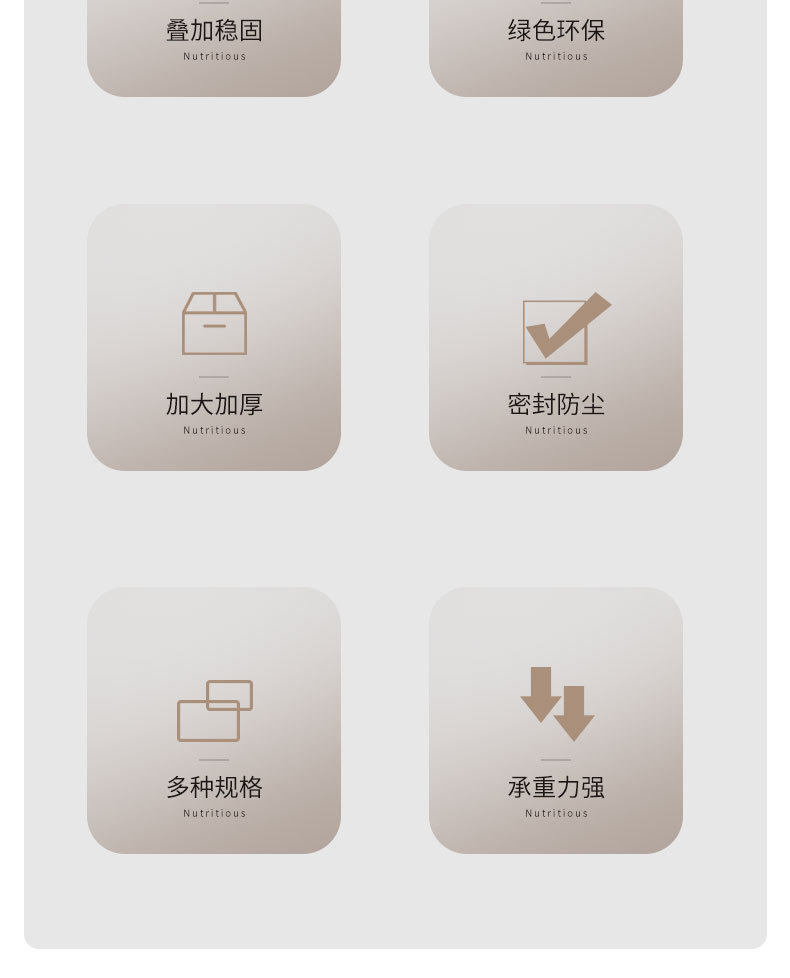 叠加稳固
Nutritious

绿色环保
Nutritious

加大加厚
Nutritious

密封防尘
Nutritious

多种规格
Nutritious

承重力强
Nutritious