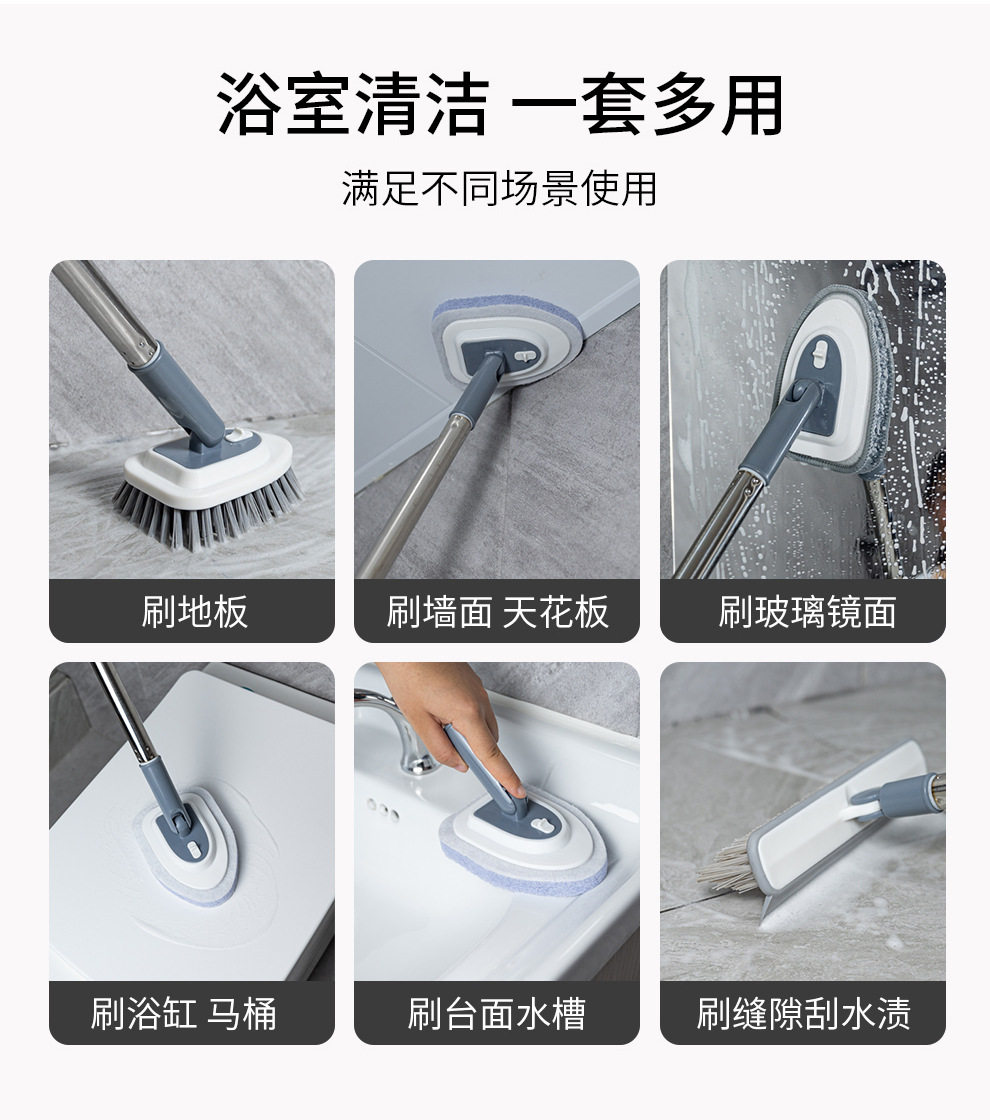 浴室清洁 一套多用

满足不同场景使用

刷地板

刷墙面 天花板

刷玻璃镜面

刷浴缸 马桶

刷台面水槽

刷缝隙刮水渍