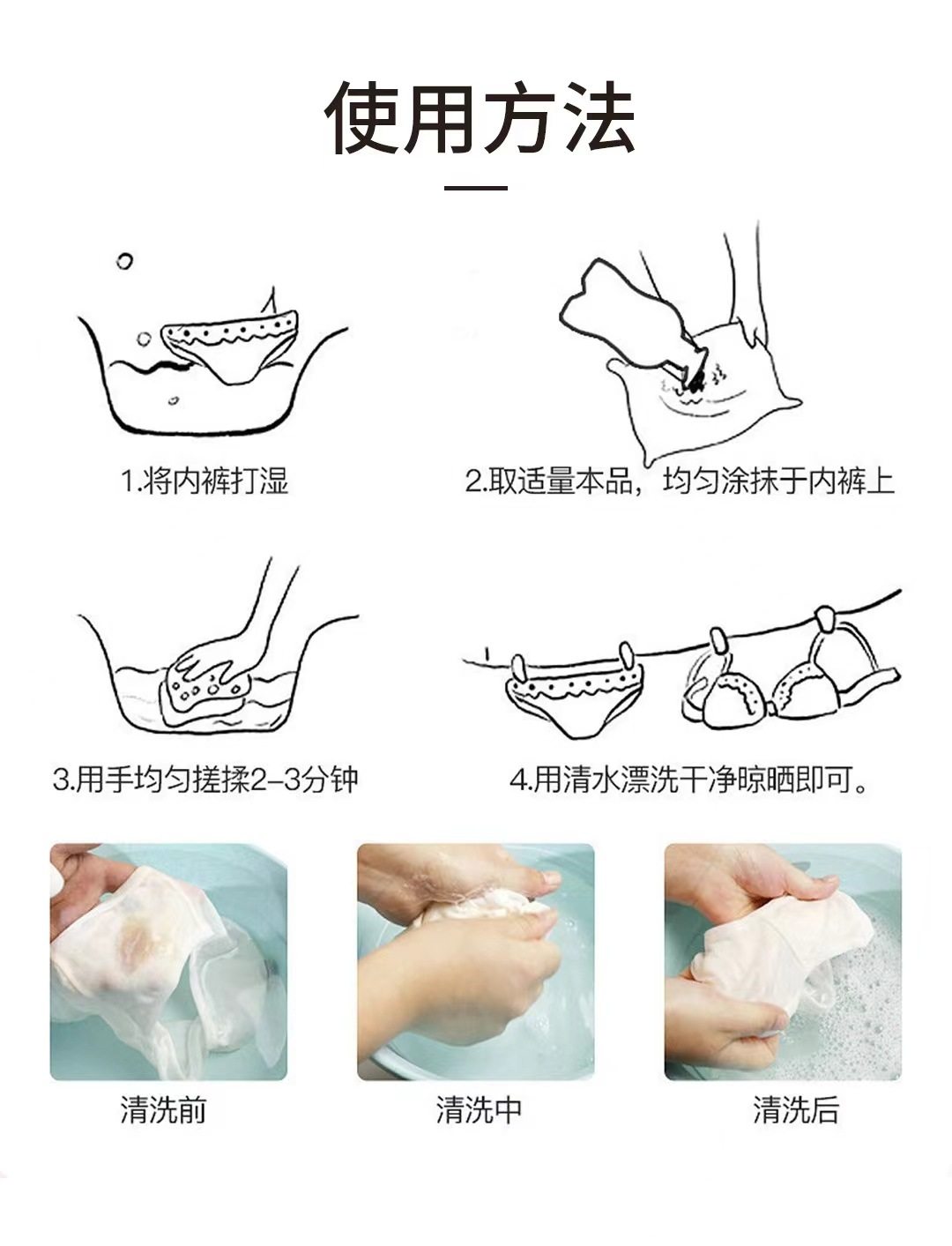 使用方法

1.将内裤打湿

2.取适量本品，均匀涂抹于内裤上

3.用手均匀搓揉2–3分钟

4.用清水漂洗干净晾晒即可。

清洗前

清洗中

清洗后