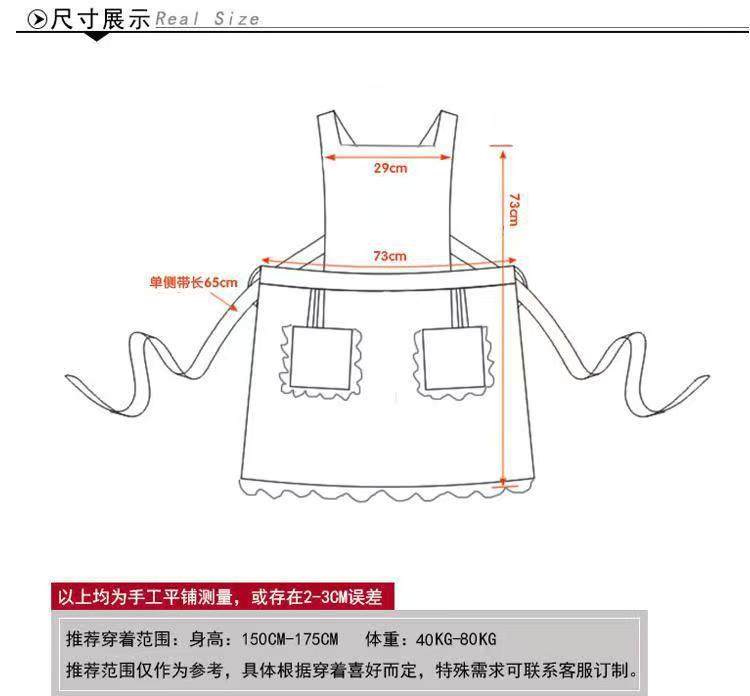 尺寸展示 Real Size

29cm

73cm

73cm

单侧带长65cm

以上均为手工平铺测量，或存在2-3CM误差

推荐穿着范围：身高：150CM-175CM　体重：40KG-80KG

推荐范围仅作为参考，具体根据穿着喜好而定，特殊需求可联系客服订制。