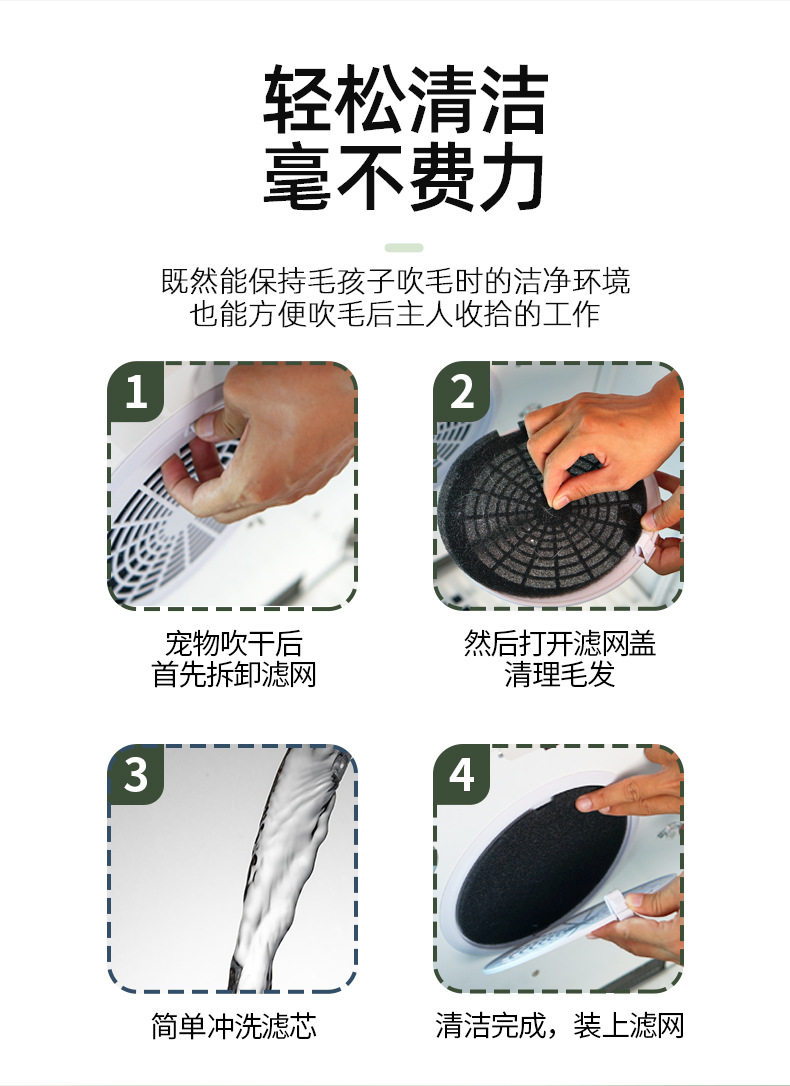 轻松清洁
毫不费力

既然能保持毛孩子吹毛时的洁净环境
也能方便吹毛后主人收拾的工作

1

宠物吹干后
首先拆卸滤网

2

然后打开滤网盖
清理毛发

3

简单冲洗滤芯

4

清洁完成，装上滤网