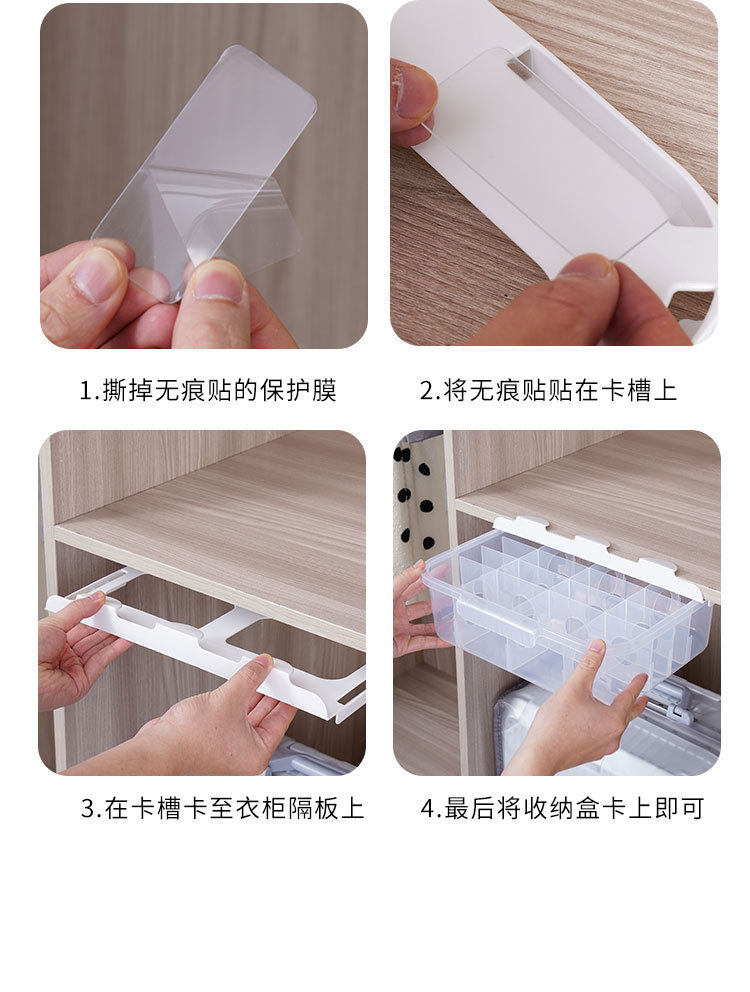 1.撕掉无痕贴的保护膜

2.将无痕贴贴在卡槽上

3.在卡槽卡至衣柜隔板上

4.最后将收纳盒卡上即可