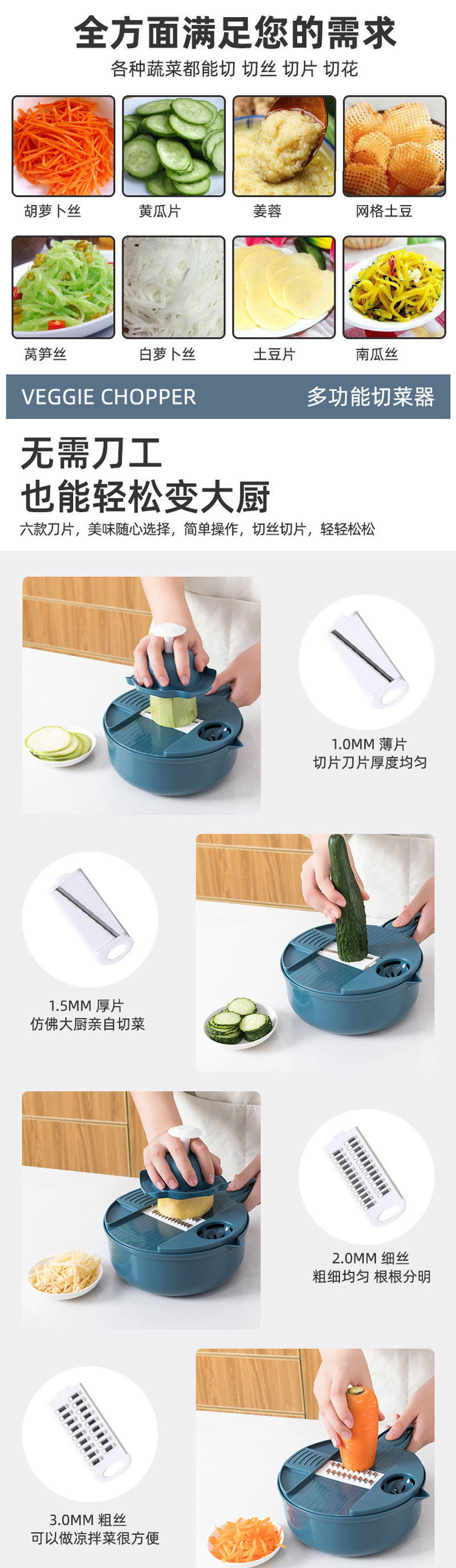 全方面满足您的需求
各种蔬菜都能切 切丝 切片 切花

胡萝卜丝
黄瓜片
姜蓉
网格土豆
莴笋丝
白萝卜丝
土豆片
南瓜丝

VEGGIE CHOPPER
多功能切菜器

无需刀工
也能轻松变大厨
六款刀片，美味随心选择，简单操作，切丝切片，轻轻松松

1.0MM 薄片
切片刀片厚度均匀

1.5MM 厚片
仿佛大厨亲自切菜

2.0MM 细丝
粗细均匀 根根分明

3.0MM 粗丝
可以做凉拌菜很方便