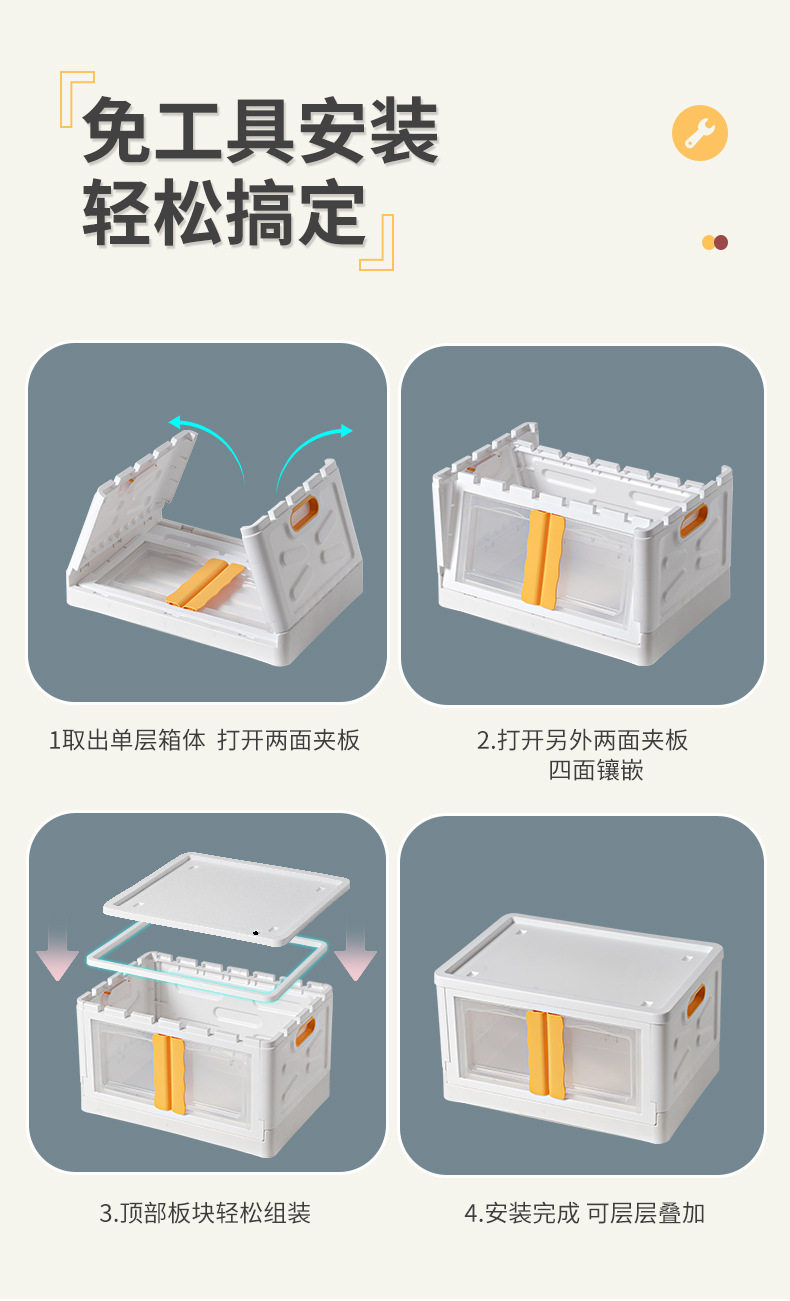 免工具安装
轻松搞定

1取出单层箱体 打开两面夹板

2.打开另外两面夹板
四面镶嵌

3.顶部板块轻松组装

4.安装完成 可层层叠加