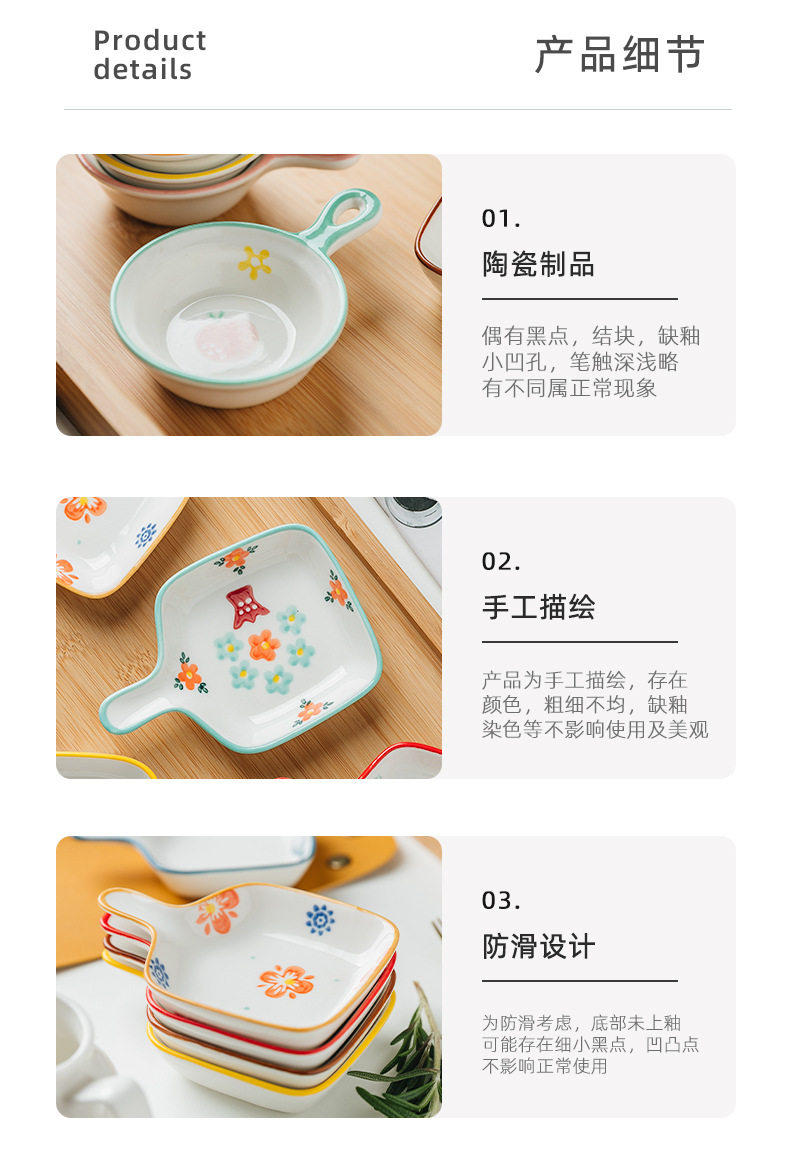 Product details

产品细节

01.

陶瓷制品

偶有黑点，结块，缺釉小凹孔，笔触深浅略有不同属正常现象

02.

手工描绘

产品为手工描绘，存在颜色，粗细不均，缺釉染色等不影响使用及美观

03.

防滑设计

为防滑考虑，底部未上釉可能存在细小黑点，凹凸点不影响正常使用