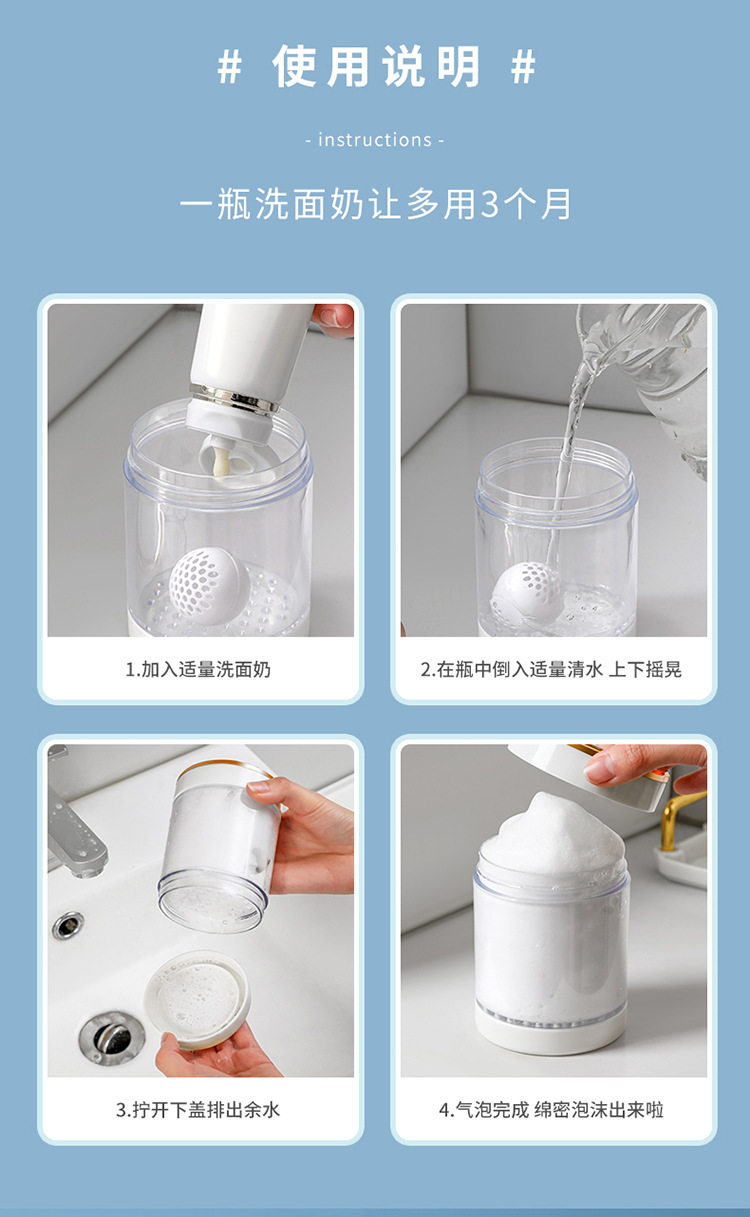 # 使用说明 #

- instructions -

一瓶洗面奶让多用3个月

1.加入适量洗面奶

2.在瓶中倒入适量清水 上下摇晃

3.拧开下盖排出余水

4.气泡完成 绵密泡沫出来啦