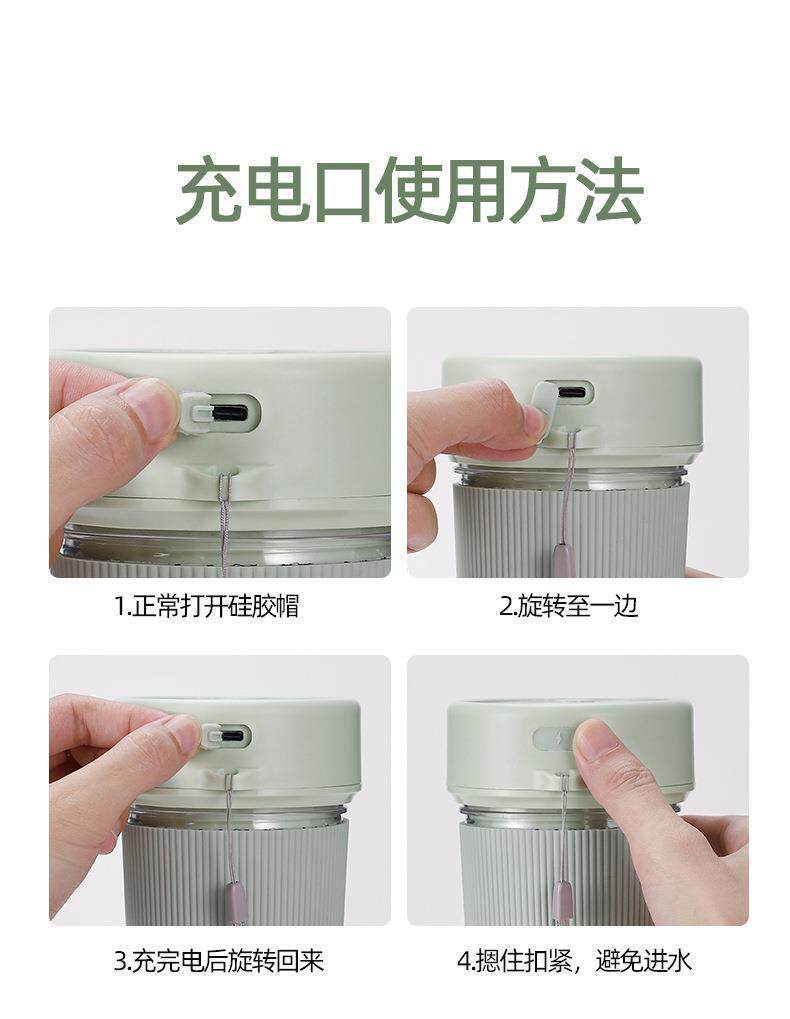 充电口使用方法

1.正常打开硅胶帽

2.旋转至一边

3.充完电后旋转回来

4.摁住扣紧，避免进水