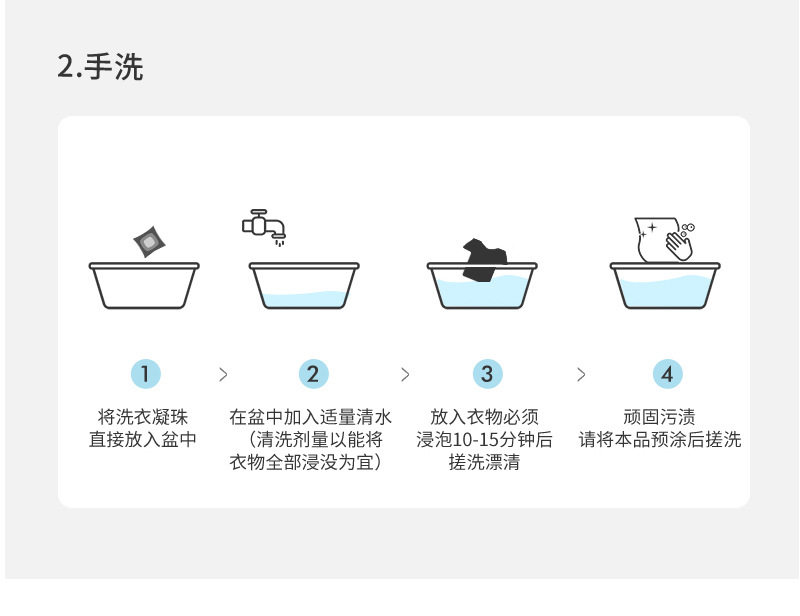 2.手洗

1
将洗衣凝珠
直接放入盆中

>

2
在盆中加入适量清水
（清洗剂量以能将
衣物全部浸没为宜）

>

3
放入衣物必须
浸泡10-15分钟后
搓洗漂清

>

4
顽固污渍
请将本品预涂后搓洗