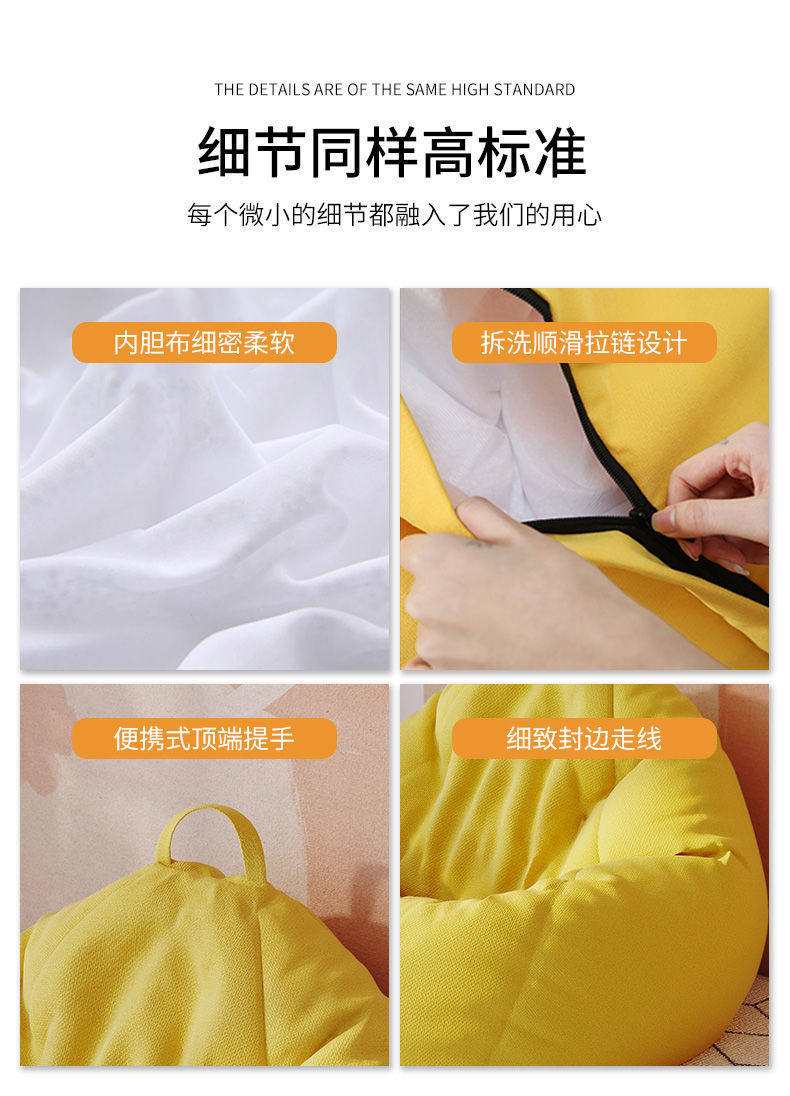 THE DETAILS ARE OF THE SAME HIGH STANDARD

细节同样高标准

每个微小的细节都融入了我们的用心

内胆布细密柔软

拆洗顺滑拉链设计

便携式顶端提手

细致封边走线