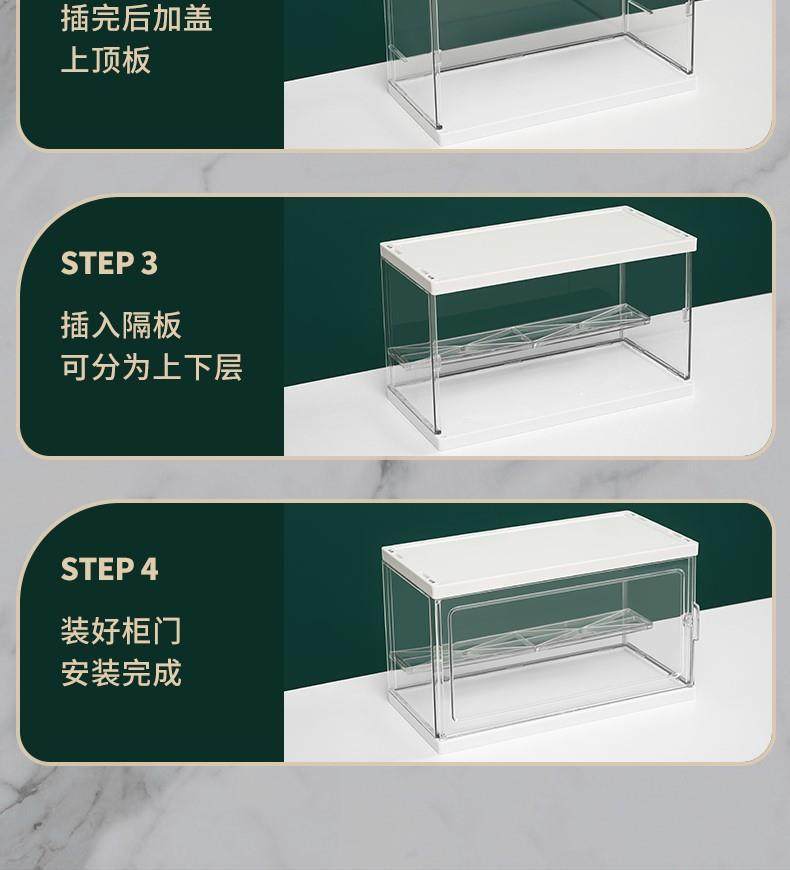 插完后加盖
上顶板

STEP 3

插入隔板
可分为上下层

STEP 4

装好柜门
安装完成