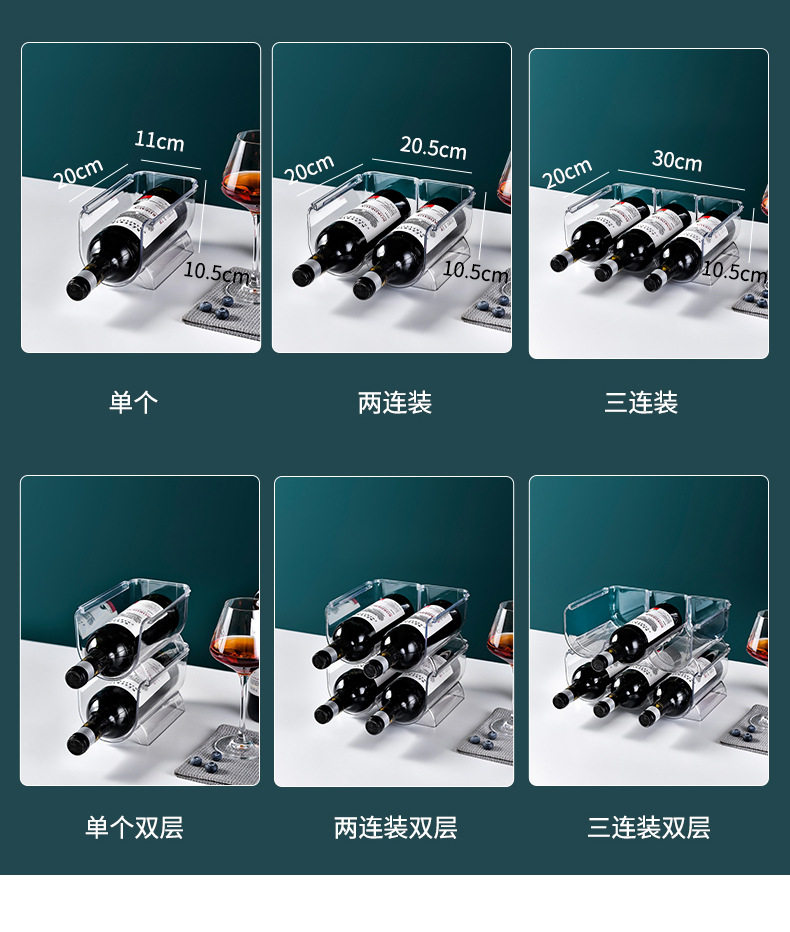 20cm
11cm
10.5cm

单个

20cm
20.5cm
10.5cm

两连装

20cm
30cm
10.5cm

三连装

单个双层

两连装双层

三连装双层