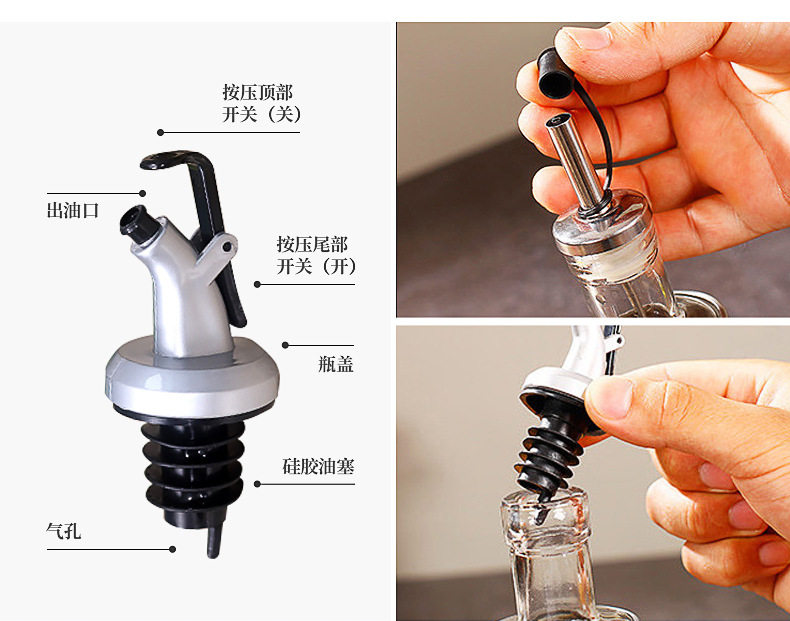 按压顶部
开关（关）

出油口

按压尾部
开关（开）

瓶盖

硅胶油塞

气孔