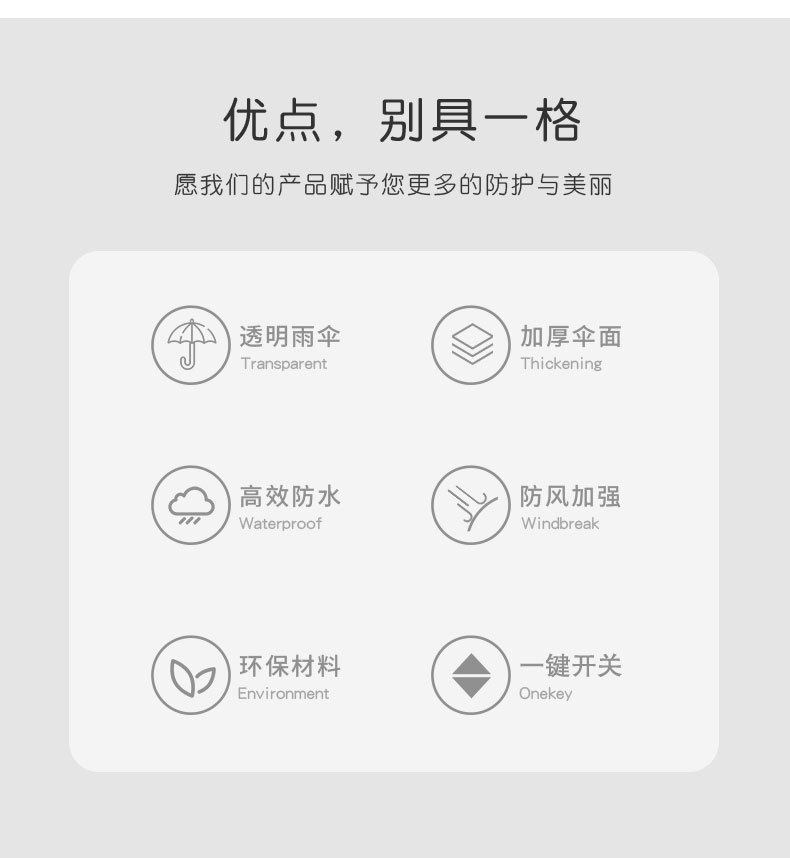 优点，别具一格

愿我们的产品赋予您更多的防护与美丽

透明雨伞
Transparent

加厚伞面
Thickening

高效防水
Waterproof

防风加强
Windbreak

环保材料
Environment

一键开关
Onekey