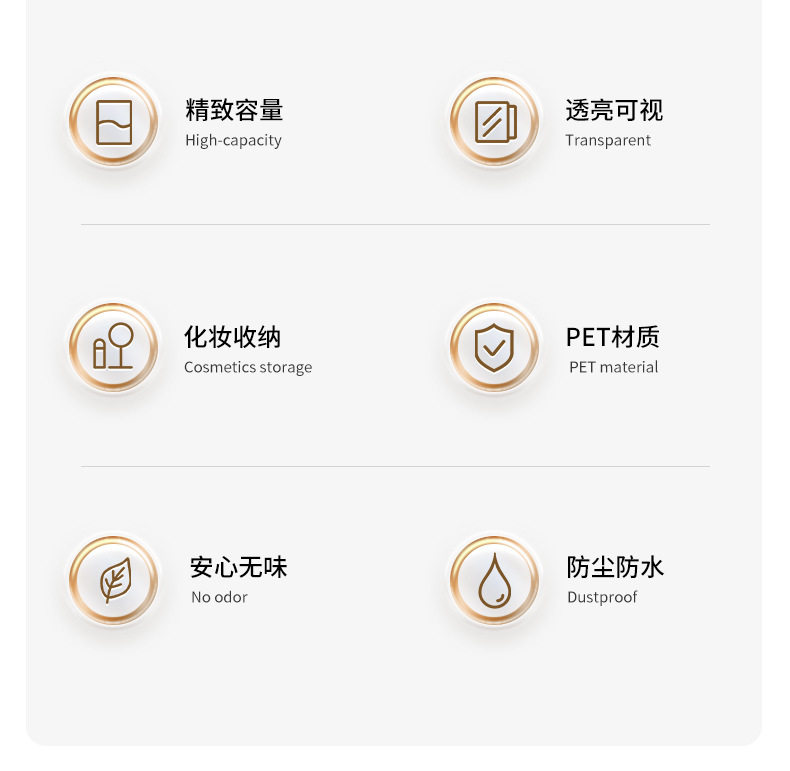 精致容量
High-capacity

透亮可视
Transparent

化妆收纳
Cosmetics storage

PET材质
PET material

安心无味
No odor

防尘防水
Dustproof