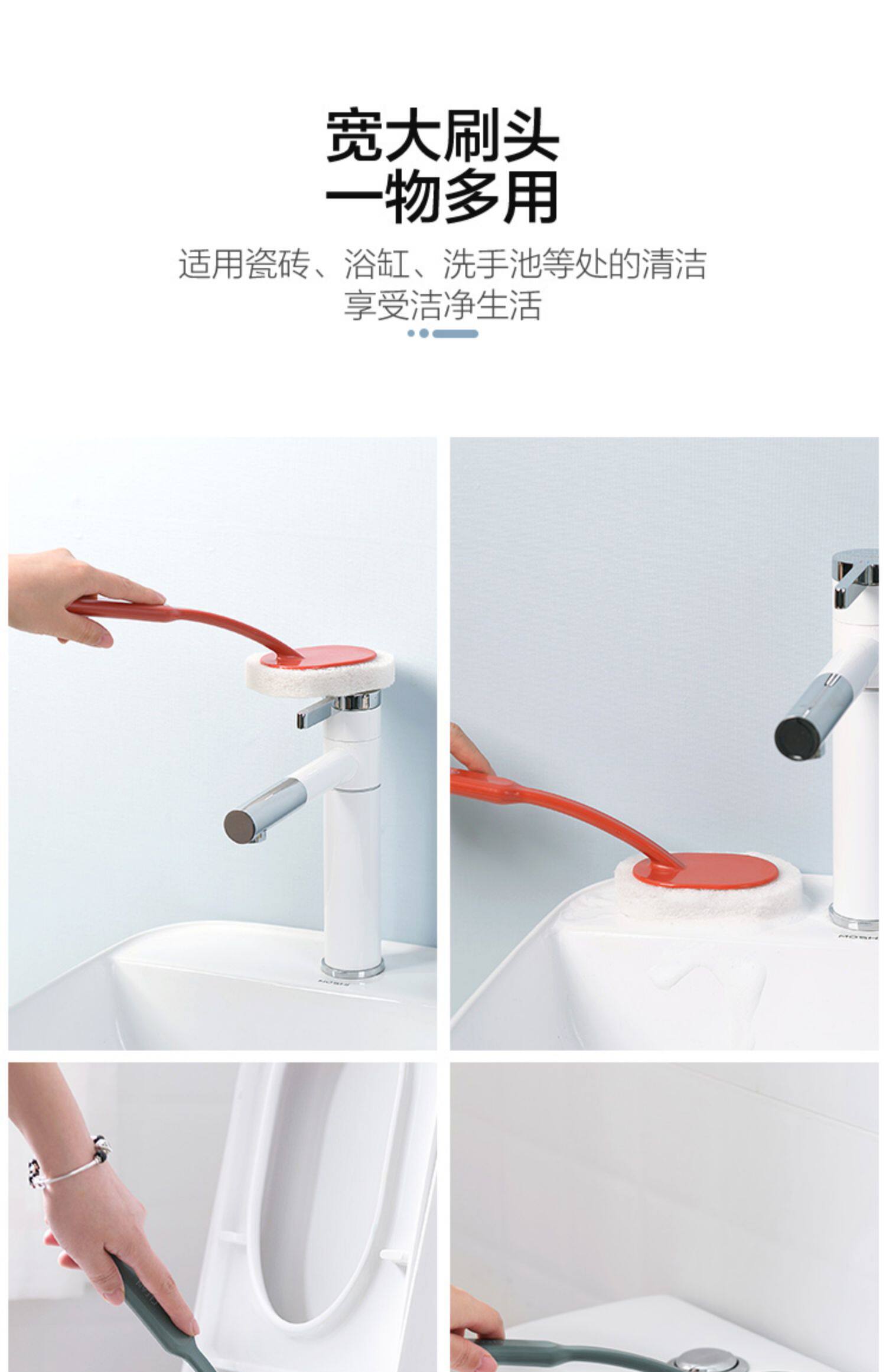 宽大刷头
一物多用

适用瓷砖、浴缸、洗手池等处的清洁
享受洁净生活