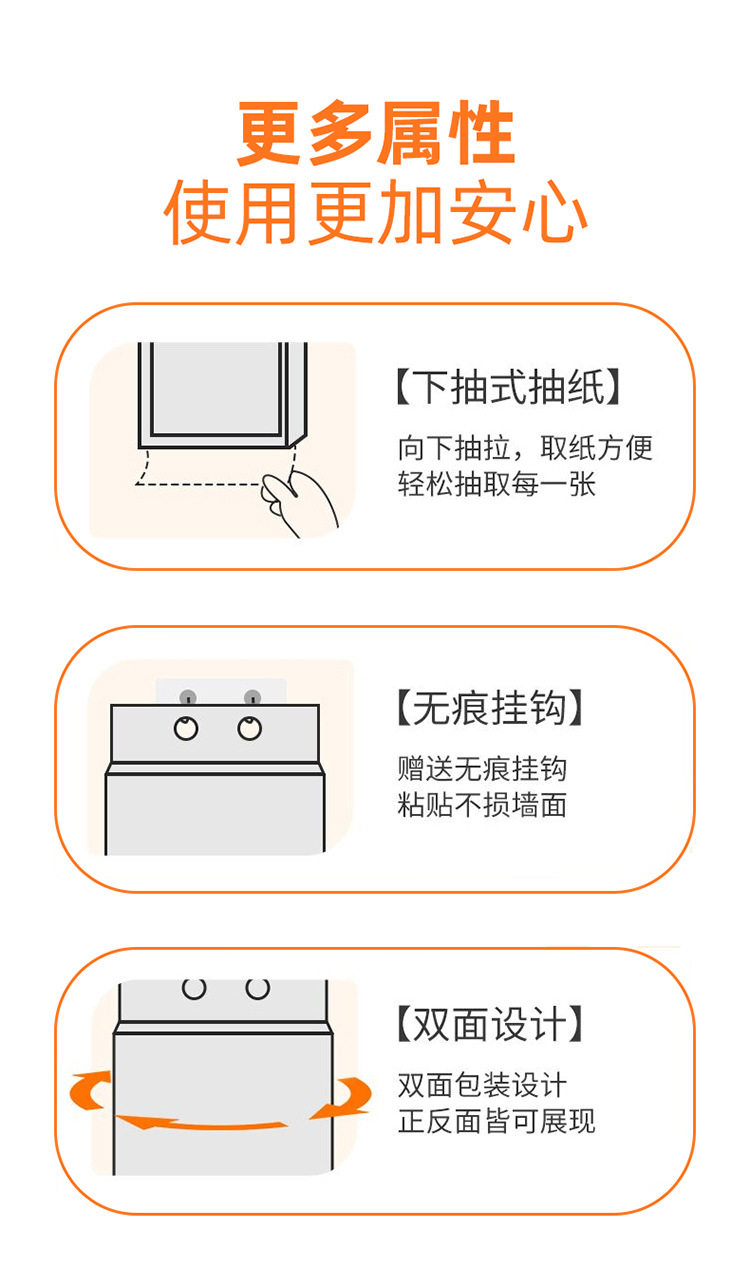 更多属性
使用更加安心

【下抽式抽纸】
向下抽拉，取纸方便
轻松抽取每一张

【无痕挂钩】
赠送无痕挂钩
粘贴不损墙面

【双面设计】
双面包装设计
正反面皆可展现