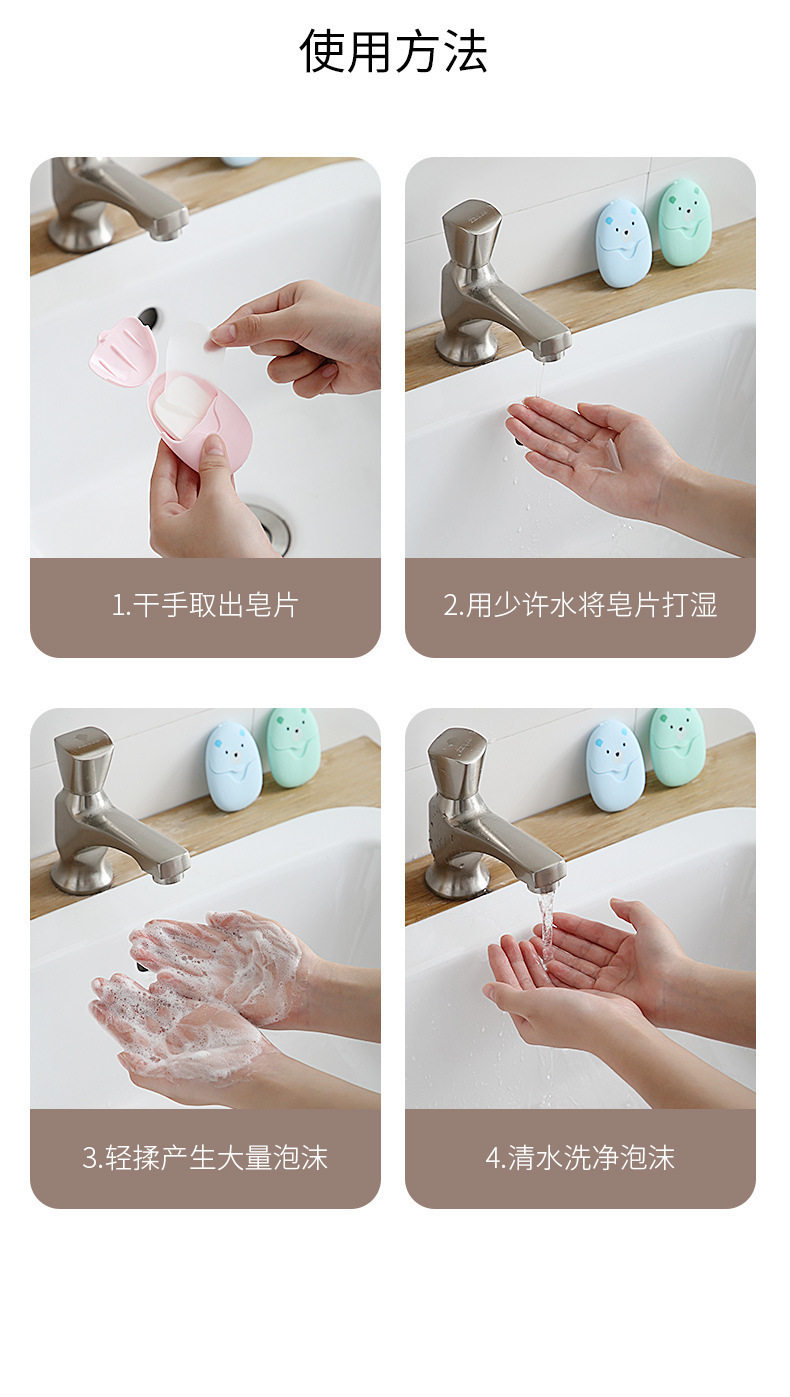 使用方法

1.干手取出皂片

2.用少许水将皂片打湿

3.轻揉产生大量泡沫

4.清水洗净泡沫