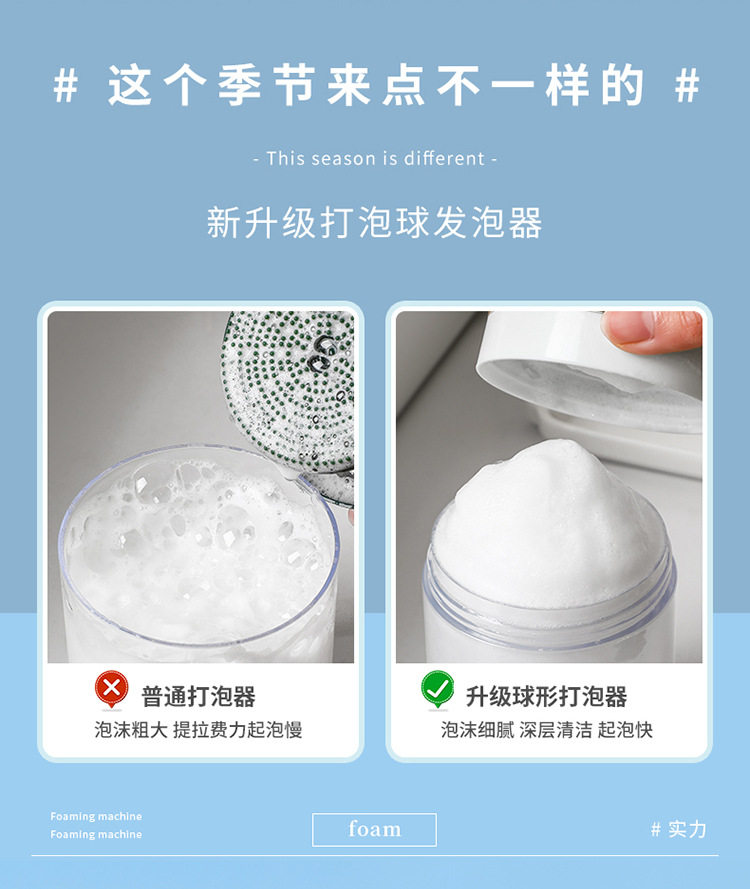 # 这个季节来点不一样的 #

- This season is different -

新升级打泡球发泡器

普通打泡器
泡沫粗大 提拉费力起泡慢

升级球形打泡器
泡沫细腻 深层清洁 起泡快

Foaming machine
Foaming machine

foam

# 实力