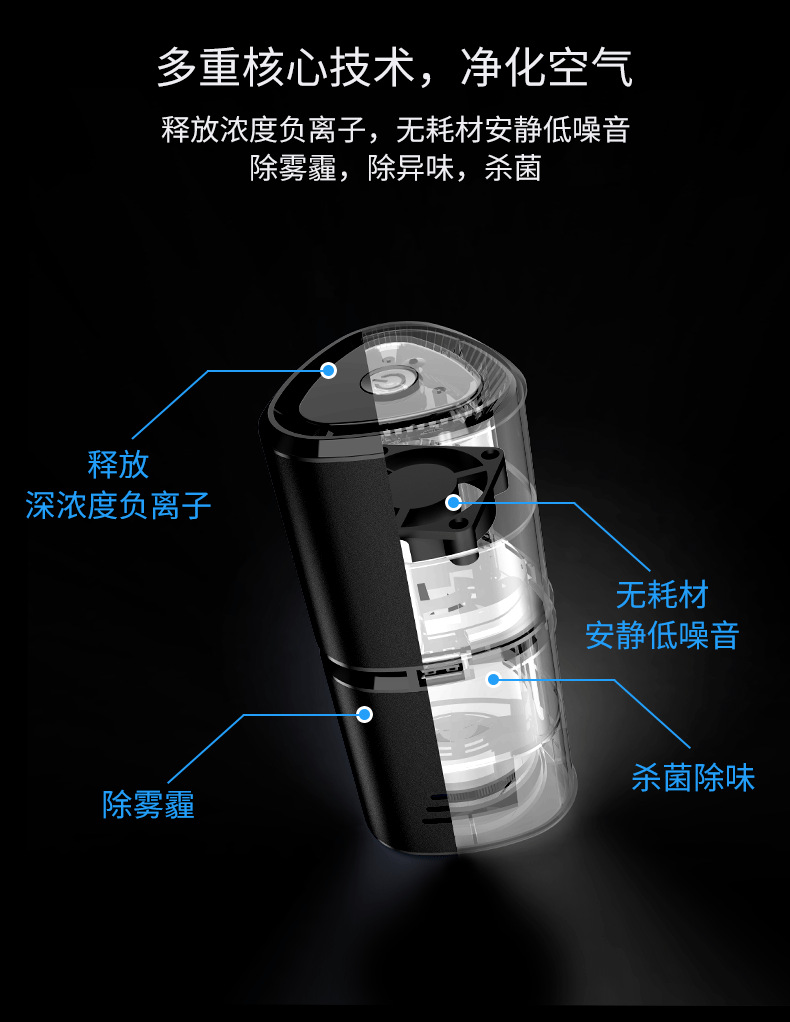 多重核心技术，净化空气

释放浓度负离子，无耗材安静低噪音
除雾霾，除异味，杀菌

释放
深浓度负离子

无耗材
安静低噪音

除雾霾

杀菌除味