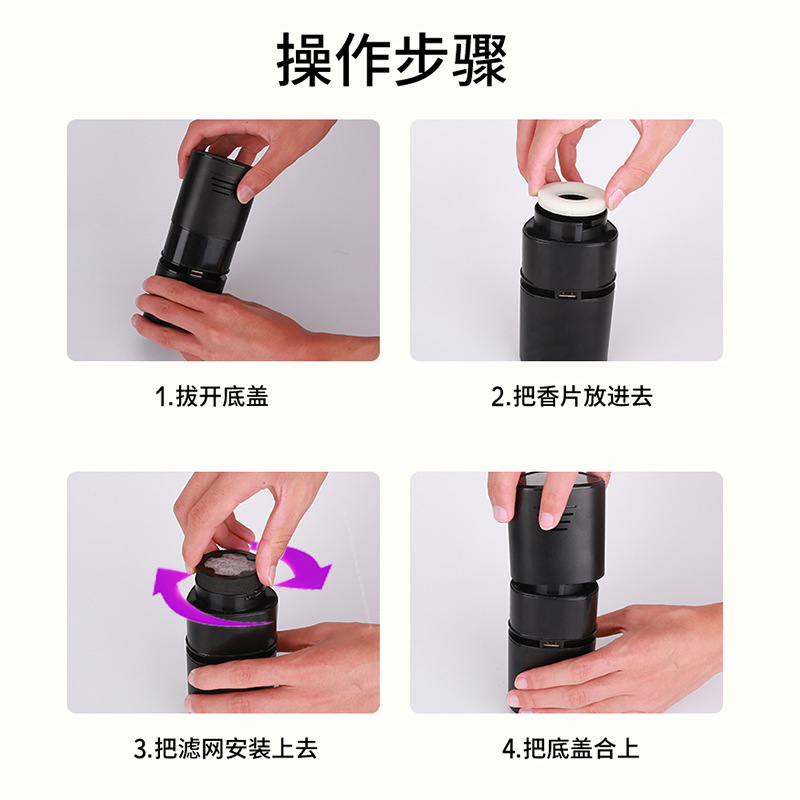 操作步骤

1.拔开底盖

2.把香片放进去

3.把滤网安装上去

4.把底盖合上