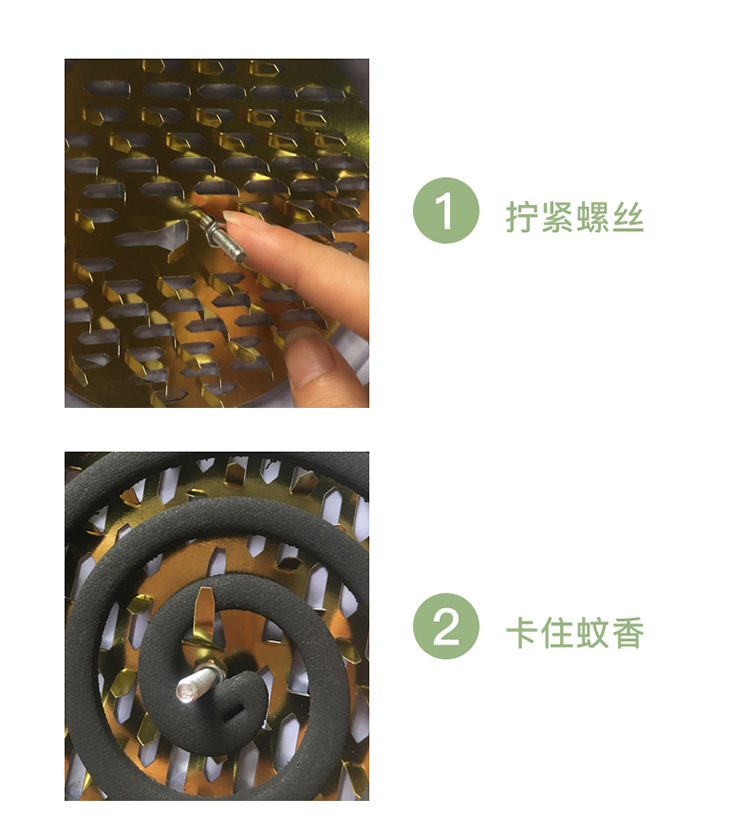 1 拧紧螺丝

2 卡住蚊香