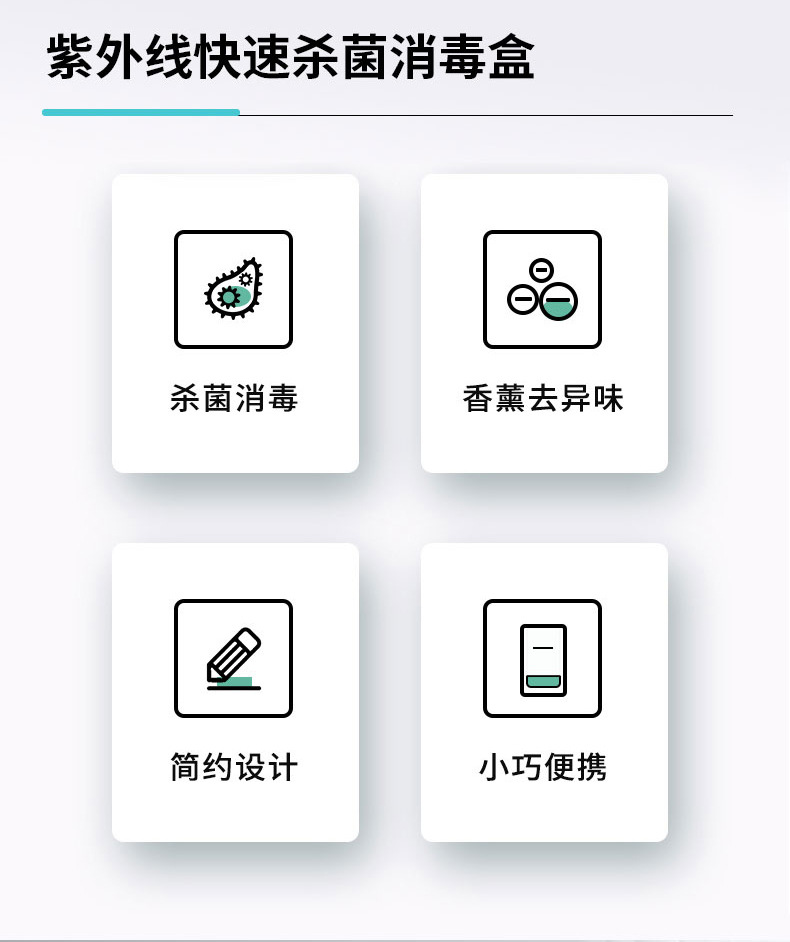 紫外线快速杀菌消毒盒

杀菌消毒

香薰去异味

简约设计

小巧便携