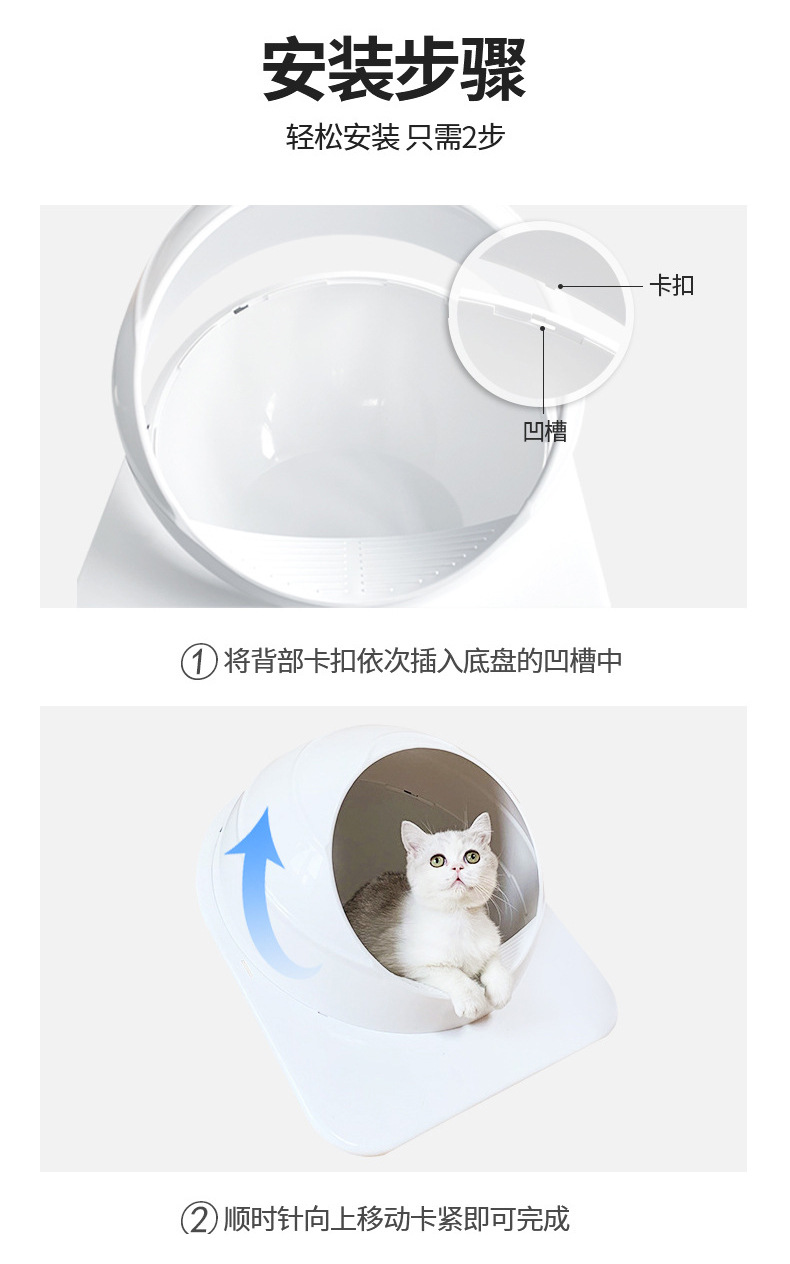 安装步骤

轻松安装 只需2步

卡扣

凹槽

① 将背部卡扣依次插入底盘的凹槽中

② 顺时针向上移动卡紧即可完成