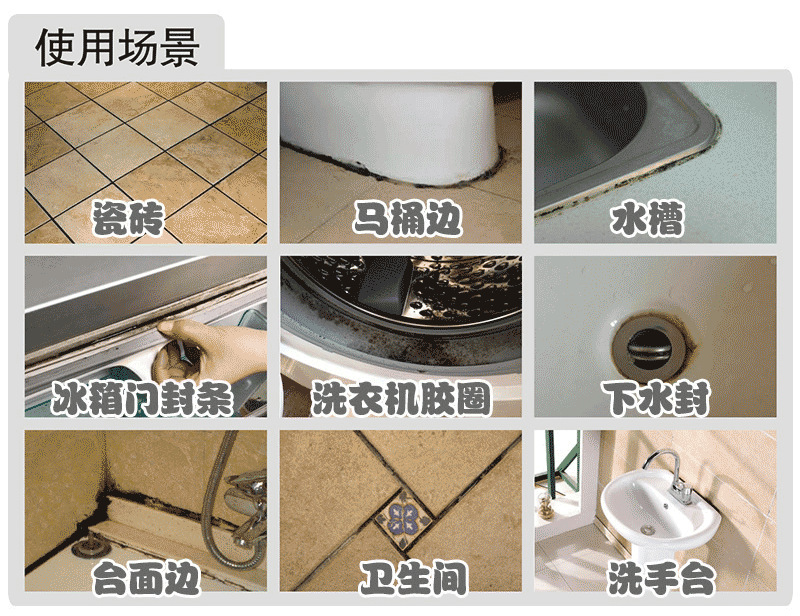 使用场景

瓷砖

马桶边

水槽

冰箱门封条

洗衣机胶圈

下水封

台面边

卫生间

洗手台