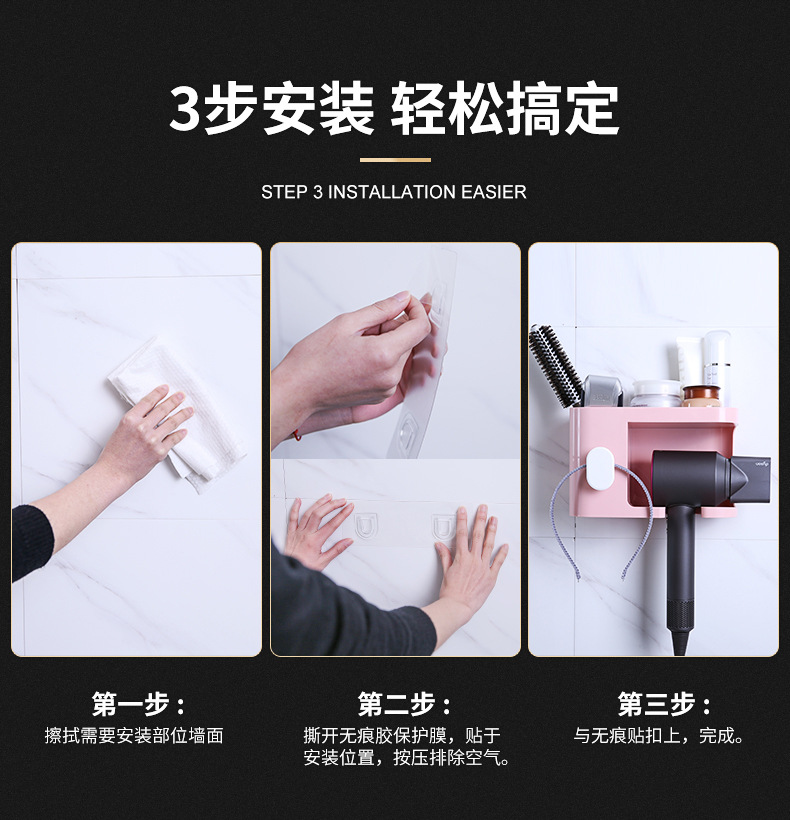 3步安装 轻松搞定

STEP 3 INSTALLATION EASIER

第一步：
擦拭需要安装部位墙面

第二步：
撕开无痕胶保护膜，贴于安装位置，按压排除空气。

第三步：
与无痕贴扣上，完成。