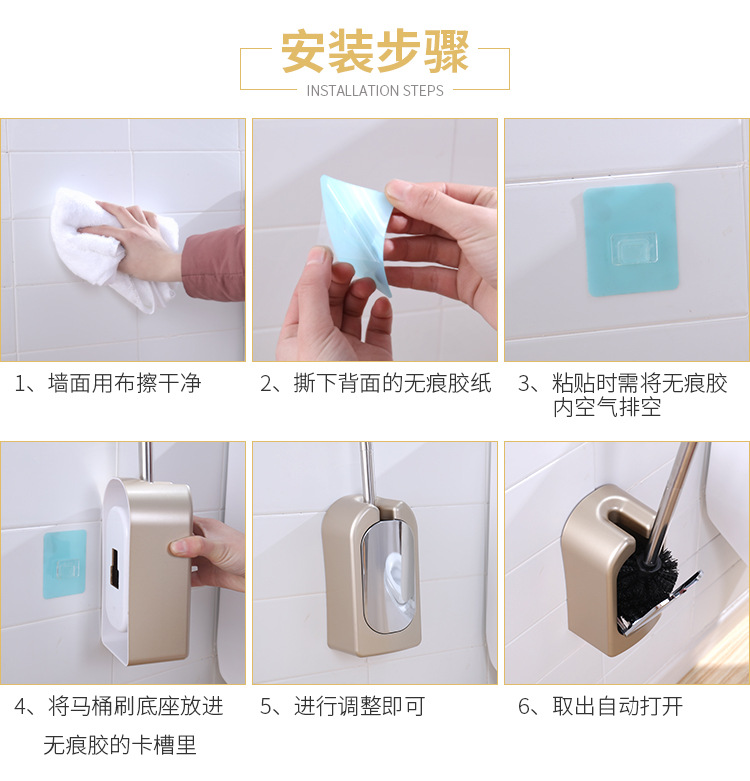 安装步骤

INSTALLATION STEPS

1、墙面用布擦干净

2、撕下背面的无痕胶纸

3、粘贴时需将无痕胶内空气排空

4、将马桶刷底座放进无痕胶的卡槽里

5、进行调整即可

6、取出自动打开