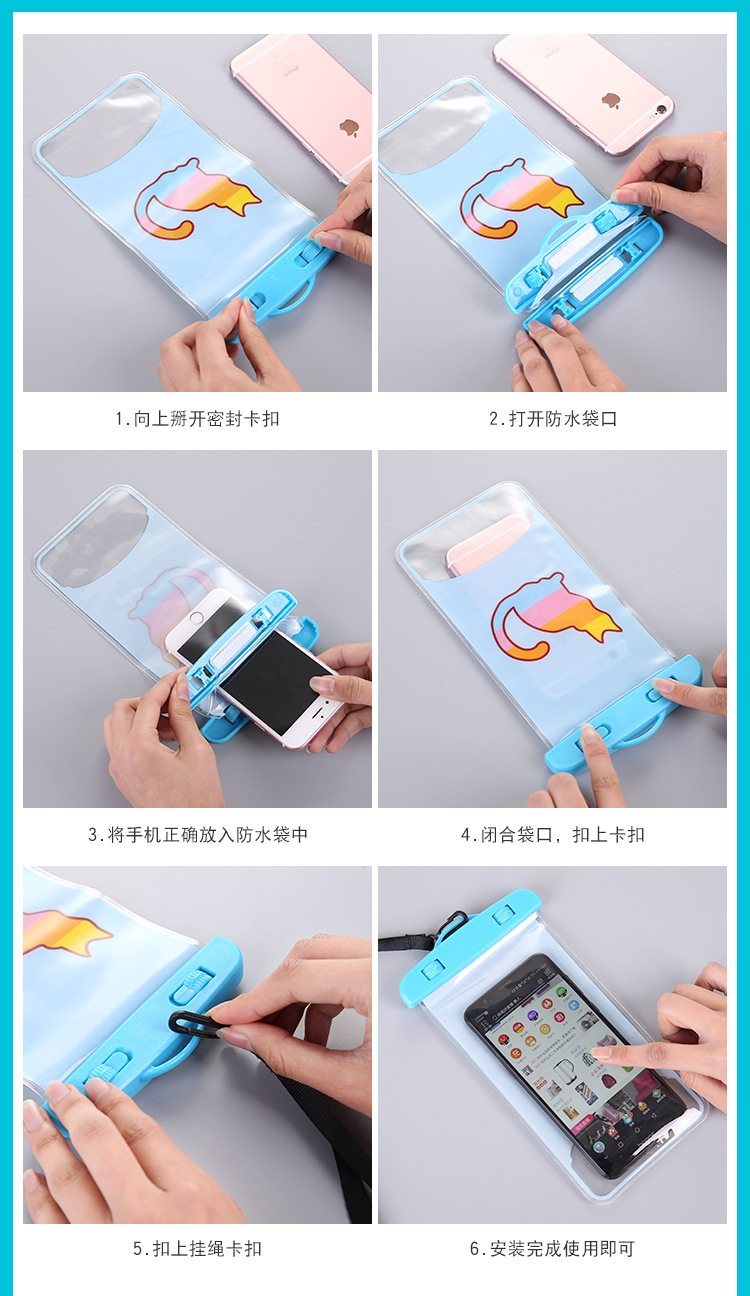 1.向上掰开密封卡扣

2.打开防水袋口

3.将手机正确放入防水袋中

4.闭合袋口，扣上卡扣

5.扣上挂绳卡扣

6.安装完成使用即可