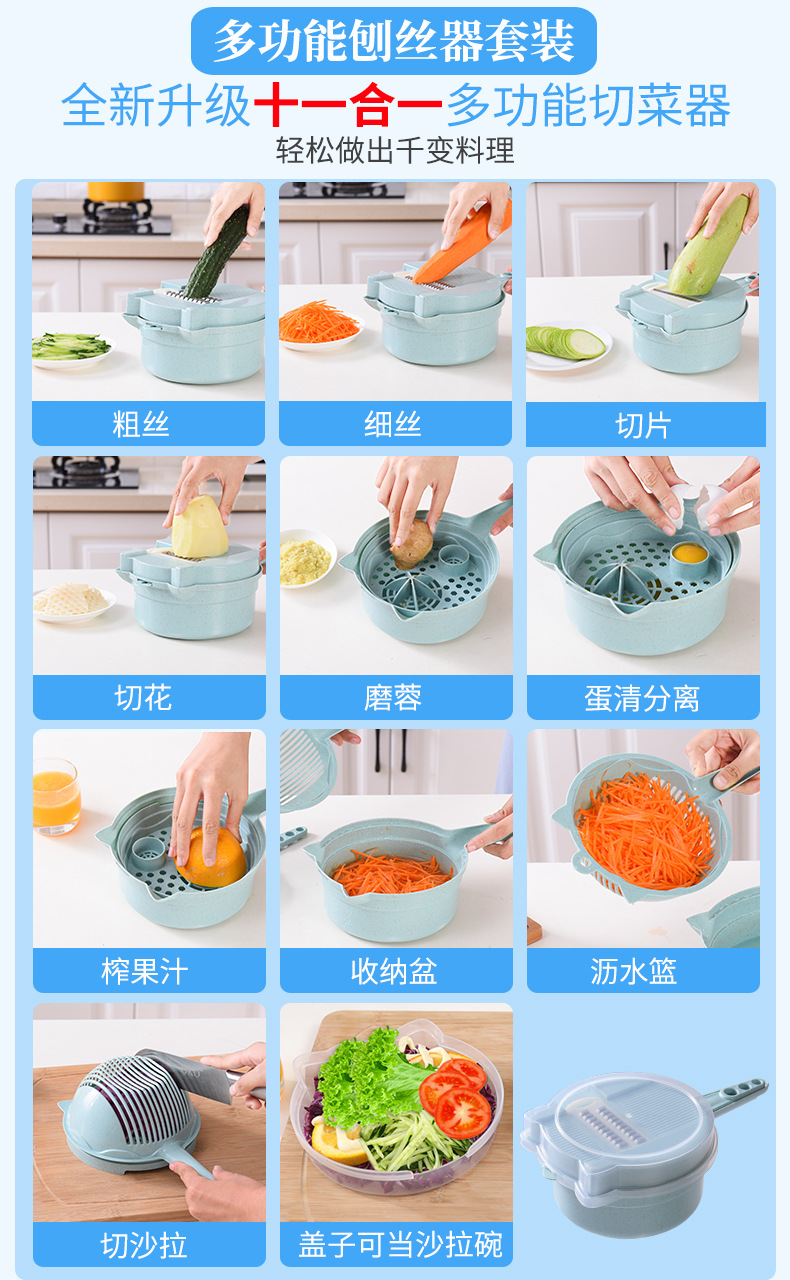 多功能刨丝器套装
全新升级十一合一多功能切菜器
轻松做出千变料理

粗丝
细丝
切片
切花
磨蓉
蛋清分离
榨果汁
收纳盆
沥水篮
切沙拉
盖子可当沙拉碗